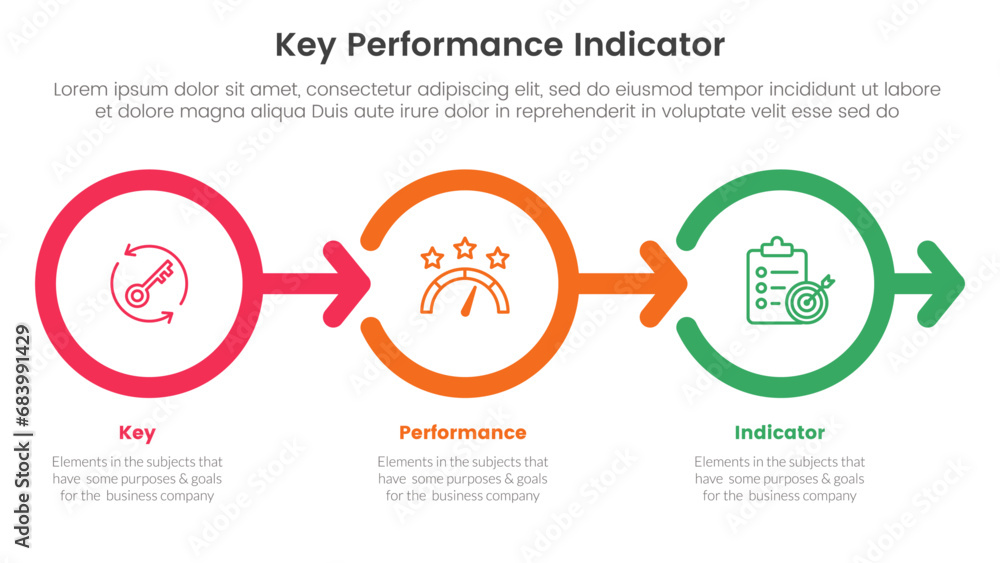 Key Performance Indicator

Lorem ipsum dolor sit amet, consectetur adipiscing elit, sed do eiusmod tempor incididunt ut labore et dolore magna aliqua Duis aute irure dolor in reprehenderit in voluptate velit esse sed do

Key

Elements in the subjects that have some purposes & goals for the business company

Performance

Elements in the subjects that have some purposes & goals for the business company

Indicator

Elements in the subjects that have some purposes & goals for the business company

Adobe Stock | #683991429