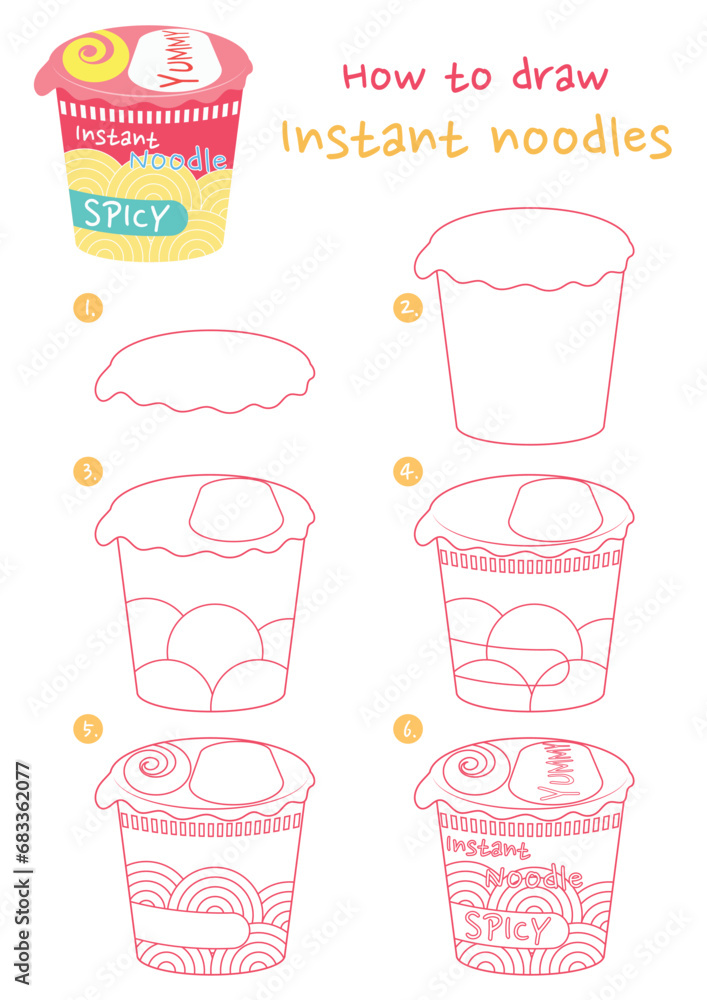 YUMMY
Instant
Noodle
SPICY

How to draw
Instant noodles

1.

2.

3.

4.

5.

6.

YUMMY
Instant
Noodle
SPICY

Adobe Stock | #683362077