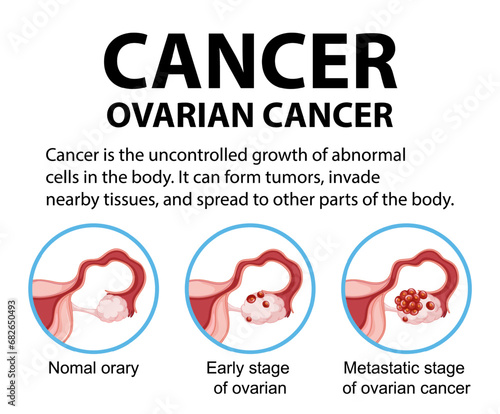 CANCER
OVARIAN CANCER

Cancer is the uncontrolled growth of abnormal cells in the body. It can form tumors, invade nearby tissues, and spread to other parts of the body.

Nomal orary

Early stage of ovarian

Metastatic stage of ovarian cancer

Adobe Stock | #682650493