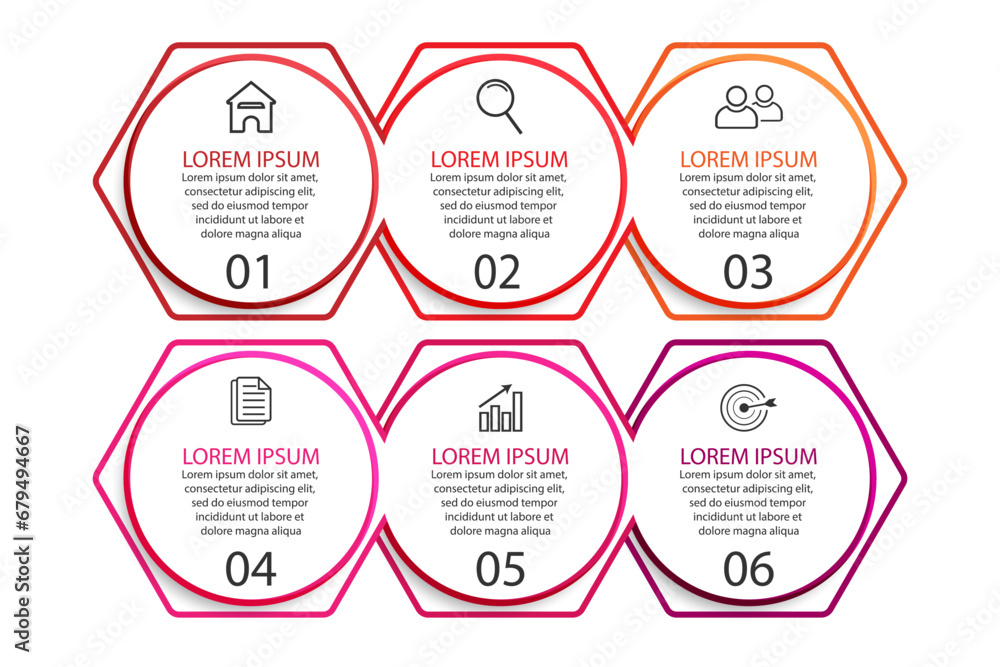 LOREM IPSUM
Lorem ipsum dolor sit amet, consectetur adipiscing elit, sed do eiusmod tempor incididunt ut labore et dolore magna aliqua
01

LOREM IPSUM
Lorem ipsum dolor sit amet, consectetur adipiscing elit, sed do eiusmod tempor incididunt ut labore et dolore magna aliqua
02

LOREM IPSUM
Lorem ipsum dolor sit amet, consectetur adipiscing elit, sed do eiusmod tempor incididunt ut labore et dolore magna aliqua
03

LOREM IPSUM
Lorem ipsum dolor sit amet, consectetur adipiscing elit, sed do eiusmod tempor incididunt ut labore et dolore magna aliqua
04

LOREM IPSUM
Lorem ipsum dolor sit amet, consectetur adipiscing elit, sed do eiusmod tempor incididunt ut labore et dolore magna aliqua
05

LOREM IPSUM
Lorem ipsum dolor sit amet, consectetur adipiscing elit, sed do eiusmod tempor incididunt ut labore et dolore magna aliqua
06

Adobe Stock | #679494667