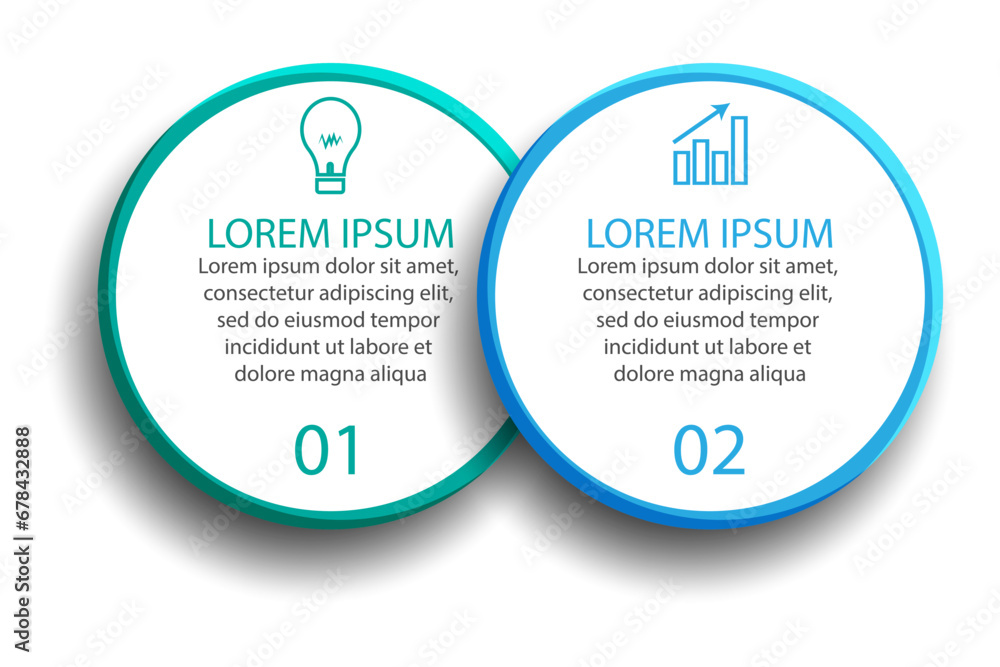 LOREM IPSUM
Lorem ipsum dolor sit amet, consectetur adipiscing elit, sed do eiusmod tempor incididunt ut labore et dolore magna aliqua

01

LOREM IPSUM
Lorem ipsum dolor sit amet, consectetur adipiscing elit, sed do eiusmod tempor incididunt ut labore et dolore magna aliqua

02

Adobe Stock | #678432888