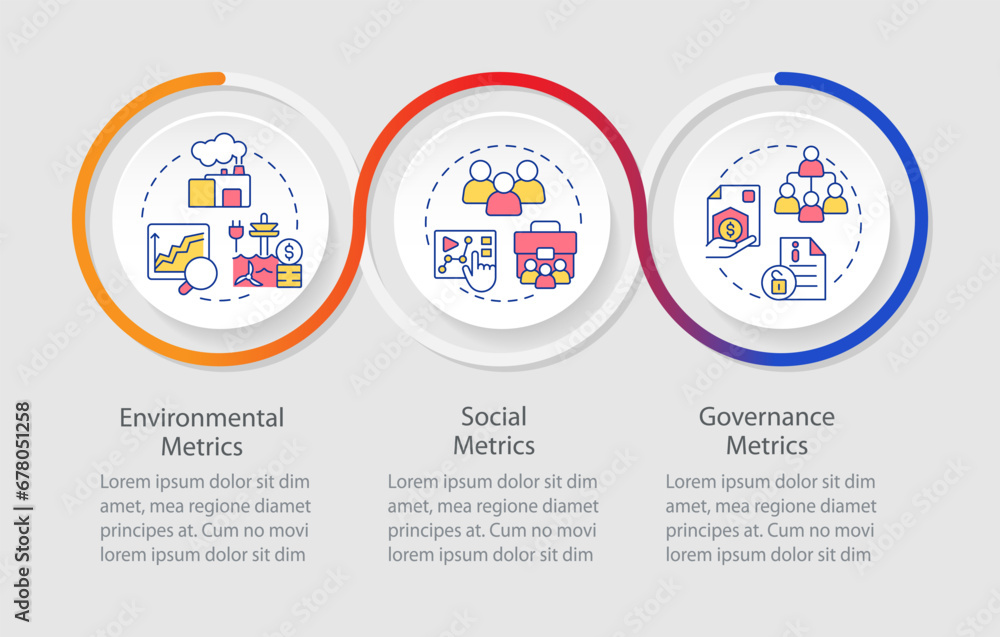 Environmental Metrics

Lorem ipsum dolor sit dim amet, mea regione diamet principes at. Cum no movi lorem ipsum dolor sit dim

Social Metrics

Lorem ipsum dolor sit dim amet, mea regione diamet principes at. Cum no movi lorem ipsum dolor sit dim

Governance Metrics

Lorem ipsum dolor sit dim amet, mea regione diamet principes at. Cum no movi lorem ipsum dolor sit dim

Adobe Stock | #678051258