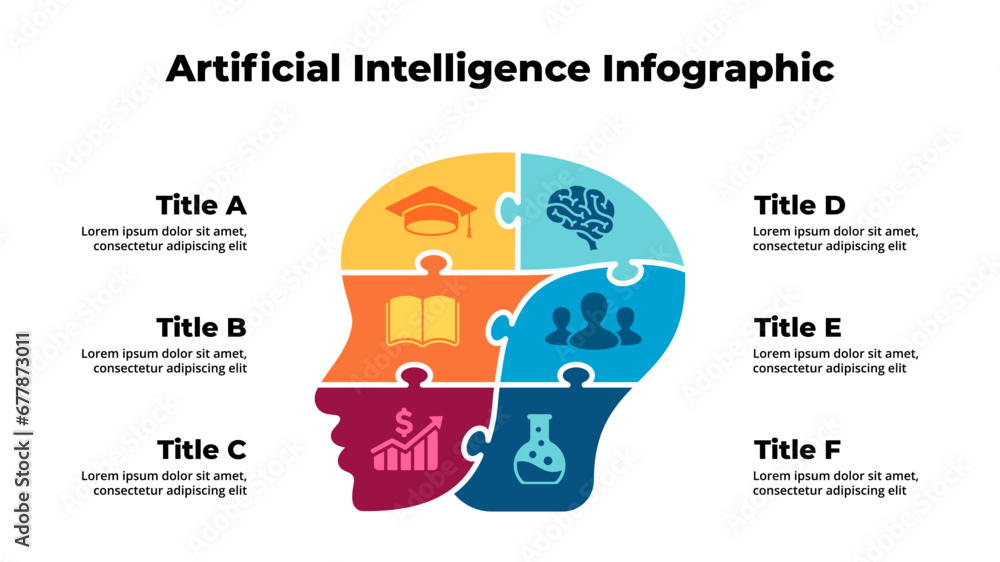 Artificial Intelligence Infographic

Title A
Lorem ipsum dolor sit amet, consectetur adipiscing elit

Title B
Lorem ipsum dolor sit amet, consectetur adipiscing elit

Title C
Lorem ipsum dolor sit amet, consectetur adipiscing elit

Title D
Lorem ipsum dolor sit amet, consectetur adipiscing elit

Title E
Lorem ipsum dolor sit amet, consectetur adipiscing elit

Title F
Lorem ipsum dolor sit amet, consectetur adipiscing elit

Adobe Stock | #677873011