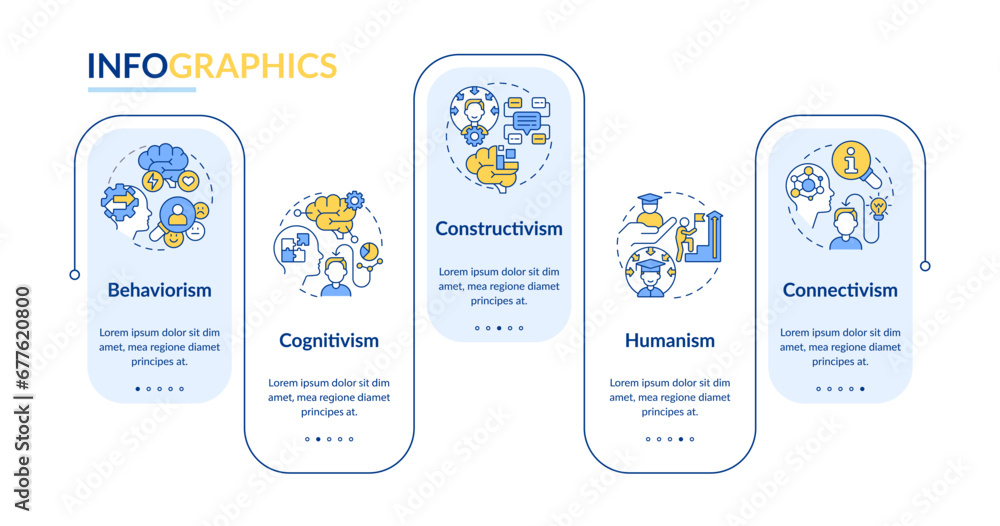 INFOGRAPHICS

Behaviorism

Lorem ipsum dolor sit dim amet, mea regione diamet principes at.

Cognitivism

Lorem ipsum dolor sit dim amet, mea regione diamet principes at.

Constructivism

Lorem ipsum dolor sit dim amet, mea regione diamet principes at.

Humanism

Lorem ipsum dolor sit dim amet, mea regione diamet principes at.

Connectivism

Lorem ipsum dolor sit dim amet, mea regione diamet principes at.

Adobe Stock | #677620800