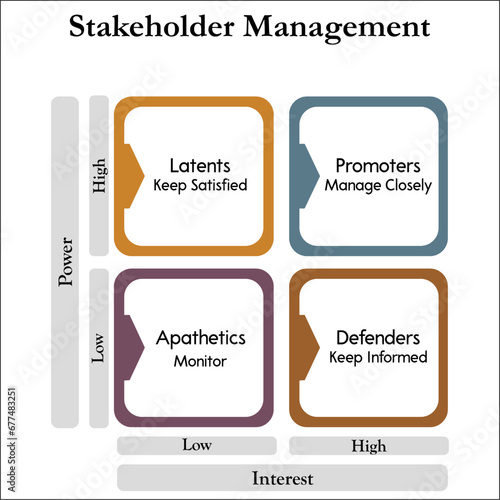 Stakeholder Management

Power

High

Low

Latents
Keep Satisfied

Promoters
Manage Closely

Apathetics
Monitor

Defenders
Keep Informed

Low

High

Interest

Adobe Stock | #677483251