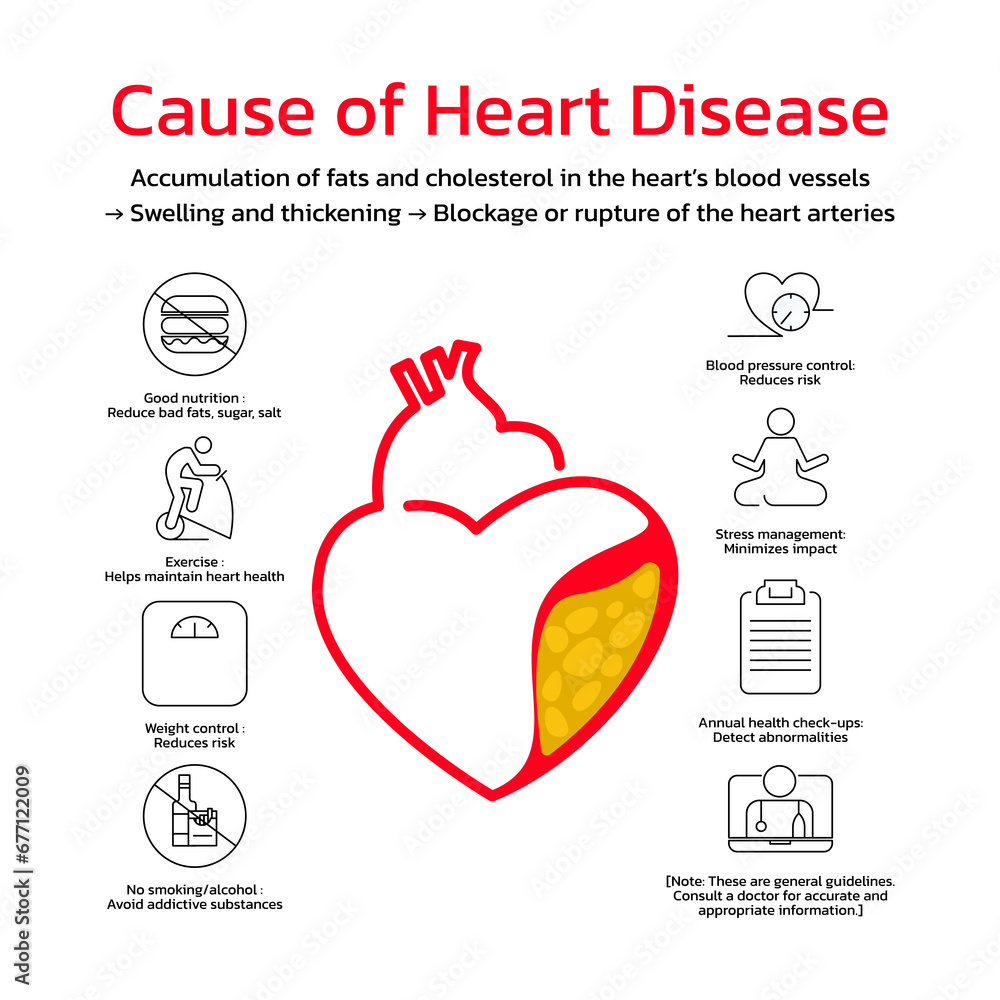 Cause of Heart Disease

Accumulation of fats and cholesterol in the heart's blood vessels → Swelling and thickening → Blockage or rupture of the heart arteries

Good nutrition : Reduce bad fats, sugar, salt

Exercise : Helps maintain heart health

Weight control : Reduces risk

No smoking/alcohol : Avoid addictive substances

Blood pressure control: Reduces risk

Stress management: Minimizes impact

Annual health check-ups: Detect abnormalities

[Note: These are general guidelines. Consult a doctor for accurate and appropriate information.]

Adobe Stock | #677122009