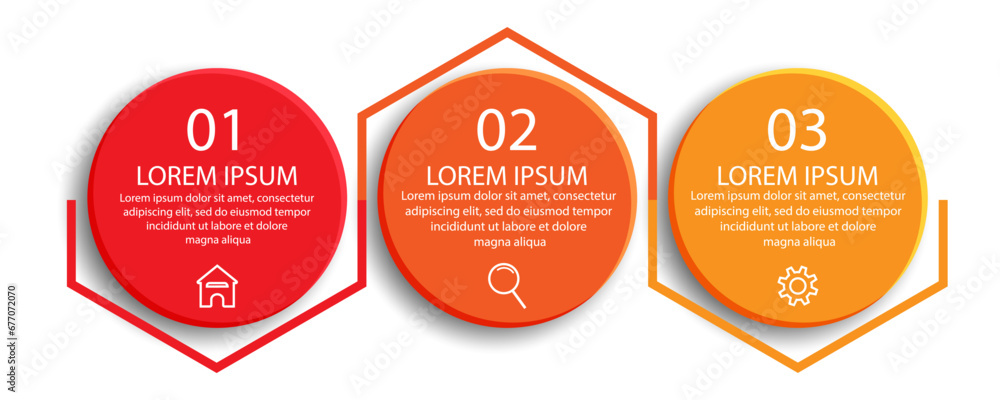 01
LOREM IPSUM
Lorem ipsum dolor sit amet, consectetur adipiscing elit, sed do eiusmod tempor incididunt ut labore et dolore magna aliqua

02
LOREM IPSUM
Lorem ipsum dolor sit amet, consectetur adipiscing elit, sed do eiusmod tempor incididunt ut labore et dolore magna aliqua

03
LOREM IPSUM
Lorem ipsum dolor sit amet, consectetur adipiscing elit, sed do eiusmod tempor incididunt ut labore et dolore magna aliqua

Adobe Stock
#677072070