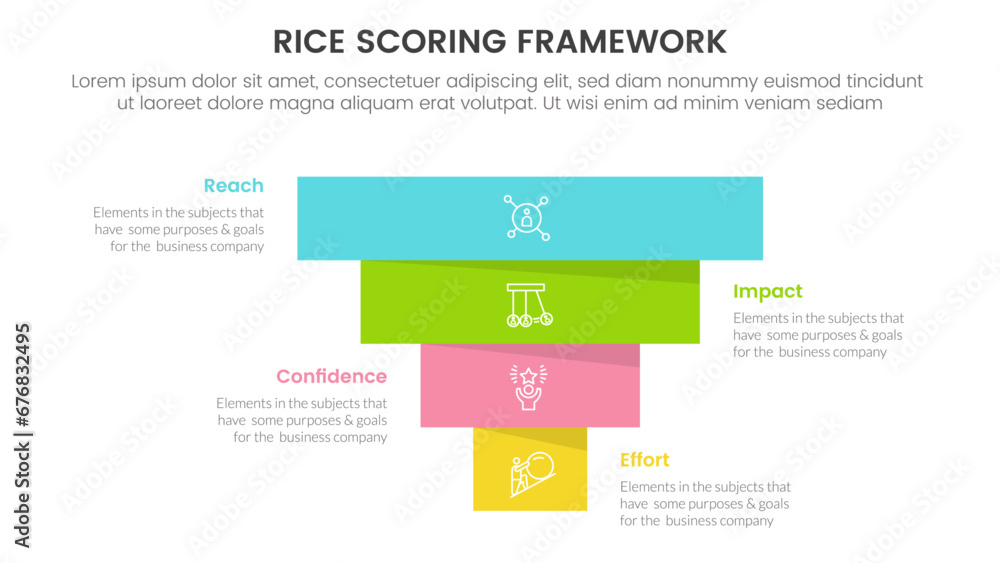 RICE SCORING FRAMEWORK

Lorem ipsum dolor sit amet, consectetuer adipiscing elit, sed diam nonummy euismod tincidunt ut laoreet dolore magna aliquam erat volutpat. Ut wisi enim ad minim veniam sediam

Reach
Elements in the subjects that have some purposes & goals for the business company

Impact
Elements in the subjects that have some purposes & goals for the business company

Confidence
Elements in the subjects that have some purposes & goals for the business company

Effort
Elements in the subjects that have some purposes & goals for the business company

Adobe Stock | #676832495