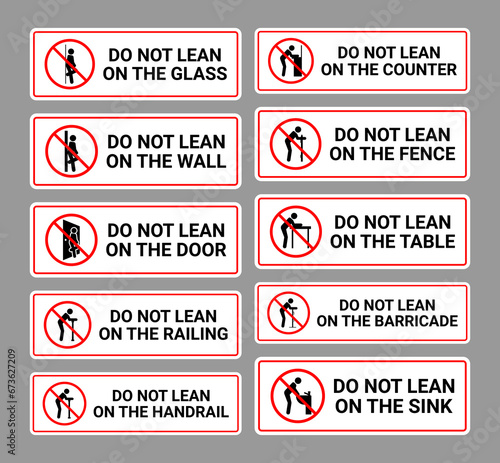 DO NOT LEAN ON THE GLASS

DO NOT LEAN ON THE WALL

DO NOT LEAN ON THE DOOR

DO NOT LEAN ON THE RAILING

DO NOT LEAN ON THE HANDRAIL

DO NOT LEAN ON THE COUNTER

DO NOT LEAN ON THE FENCE

DO NOT LEAN ON THE TABLE

DO NOT LEAN ON THE BARRICADE

DO NOT LEAN ON THE SINK

Adobe Stock | #673627209