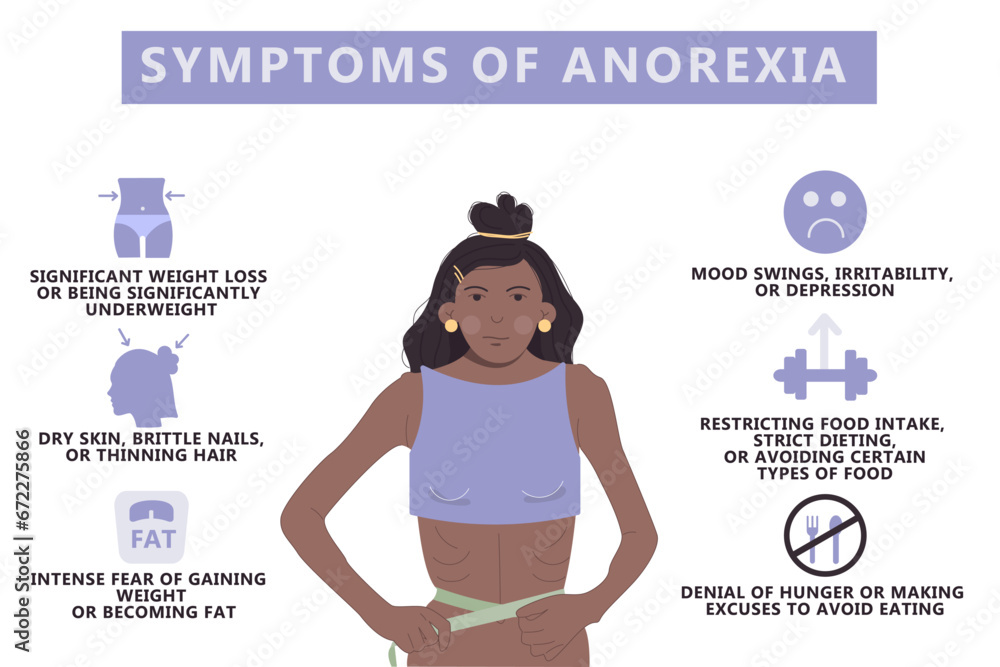 SYMPTOMS OF ANOREXIA

SIGNIFICANT WEIGHT LOSS OR BEING SIGNIFICANTLY UNDERWEIGHT

DRY SKIN, BRITTLE NAILS, OR THINNING HAIR

FAT

INTENSE FEAR OF GAINING WEIGHT OR BECOMING FAT

MOOD SWINGS, IRRITABILITY, OR DEPRESSION

RESTRICTING FOOD INTAKE, STRICT DIETING, OR AVOIDING CERTAIN TYPES OF FOOD

DENIAL OF HUNGER OR MAKING EXCUSES TO AVOID EATING

Adobe Stock | #672275866