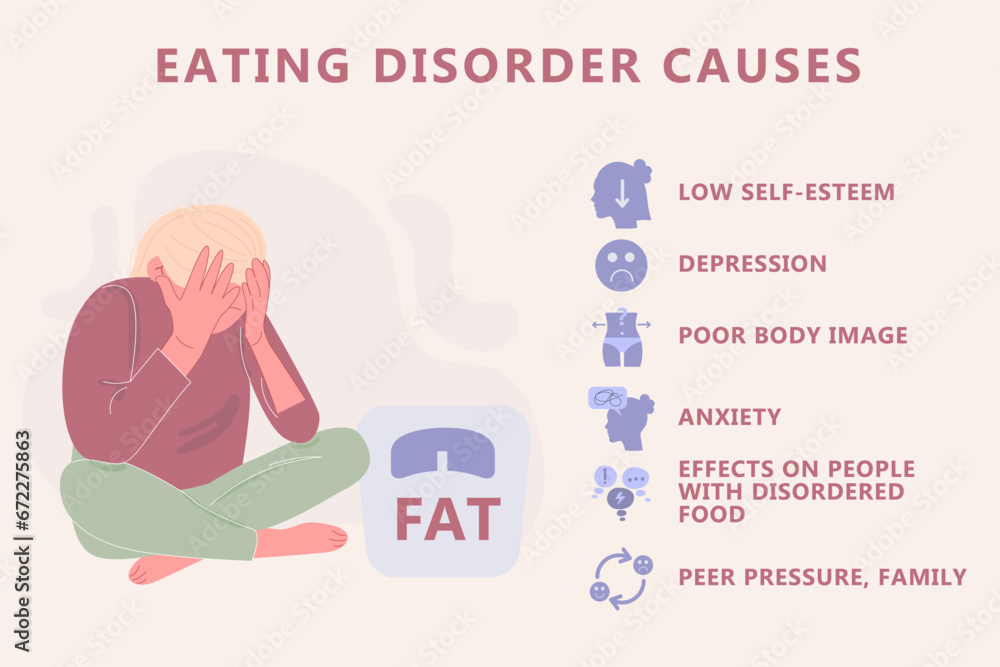 EATING DISORDER CAUSES

FAT

LOW SELF-ESTEEM

DEPRESSION

POOR BODY IMAGE

ANXIETY

EFFECTS ON PEOPLE WITH DISORDERED FOOD

PEER PRESSURE, FAMILY

Adobe Stock | #672275863