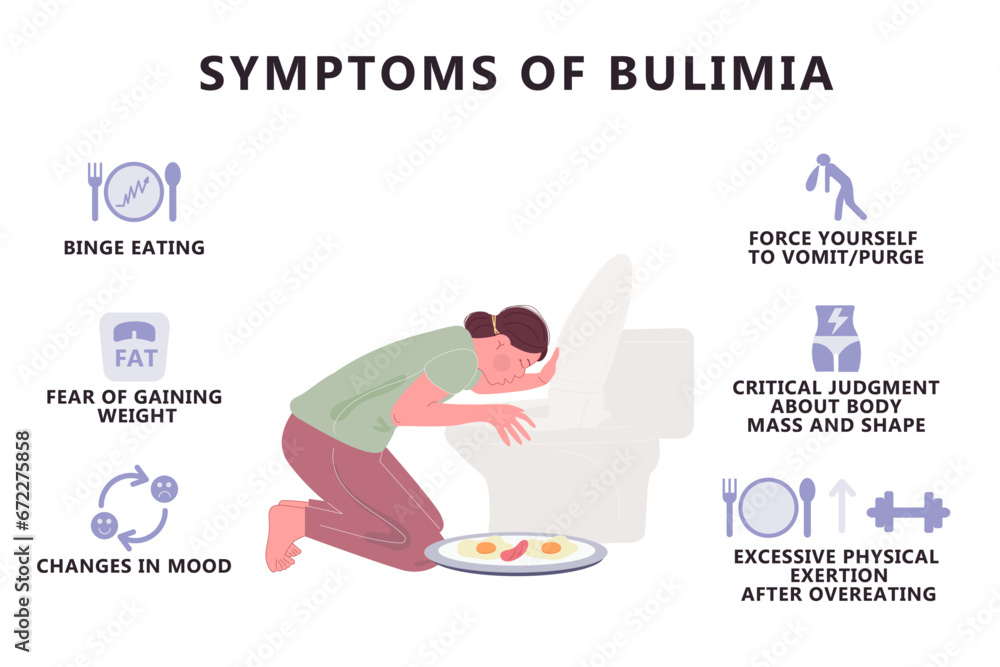 SYMPTOMS OF BULIMIA

BINGE EATING

FAT

FEAR OF GAINING WEIGHT

CHANGES IN MOOD

FORCE YOURSELF TO VOMIT/PURGE

CRITICAL JUDGMENT ABOUT BODY MASS AND SHAPE

EXCESSIVE PHYSICAL EXERTION AFTER OVEREATING

Adobe Stock | #672275858