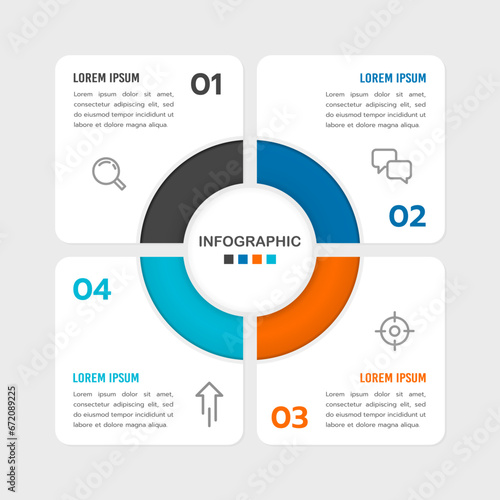 LOREM IPSUM

01

Lorem ipsum dolor sit amet, consectetur adipiscing elit, sed do eiusmod tempor incididunt ut labore et dolore magna aliqua.

LOREM IPSUM

Lorem ipsum dolor sit amet, consectetur adipiscing elit, sed do eiusmod tempor incididunt ut labore et dolore magna aliqua.

02

INFOGRAPHIC

04

LOREM IPSUM

Lorem ipsum dolor sit amet, consectetur adipiscing elit, sed do eiusmod tempor incididunt ut labore et dolore magna aliqua.

LOREM IPSUM

03

Lorem ipsum dolor sit amet, consectetur adipiscing elit, sed do eiusmod tempor incididunt ut labore et dolore magna aliqua.

Adobe Stock | #672089225