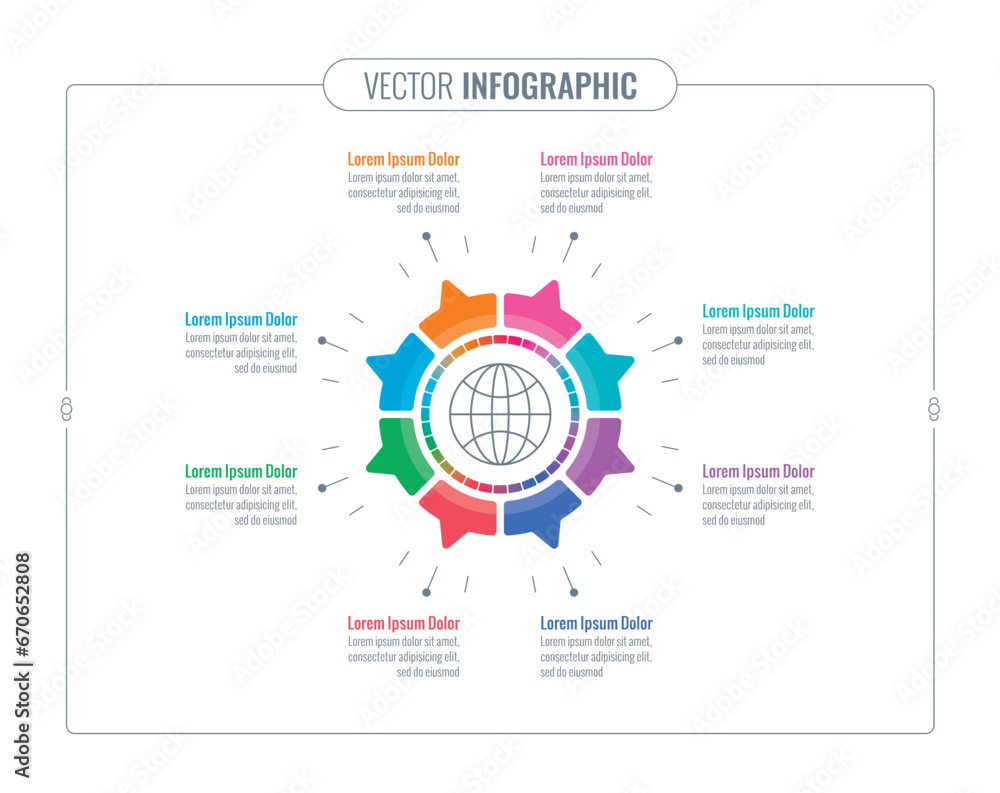 VECTOR INFOGRAPHIC

Lorem Ipsum Dolor
Lorem ipsum dolor sit amet, consectetur adipisicing elit, sed do eiusmod

Lorem Ipsum Dolor
Lorem ipsum dolor sit amet, consectetur adipisicing elit, sed do eiusmod

Lorem Ipsum Dolor
Lorem ipsum dolor sit amet, consectetur adipisicing elit, sed do eiusmod

Lorem Ipsum Dolor
Lorem ipsum dolor sit amet, consectetur adipisicing elit, sed do eiusmod

Lorem Ipsum Dolor
Lorem ipsum dolor sit amet, consectetur adipisicing elit, sed do eiusmod

Lorem Ipsum Dolor
Lorem ipsum dolor sit amet, consectetur adipisicing elit, sed do eiusmod

Lorem Ipsum Dolor
Lorem ipsum dolor sit amet, consectetur adipisicing elit, sed do eiusmod

Lorem Ipsum Dolor
Lorem ipsum dolor sit amet, consectetur adipisicing elit, sed do eiusmod

Adobe Stock | #670652808