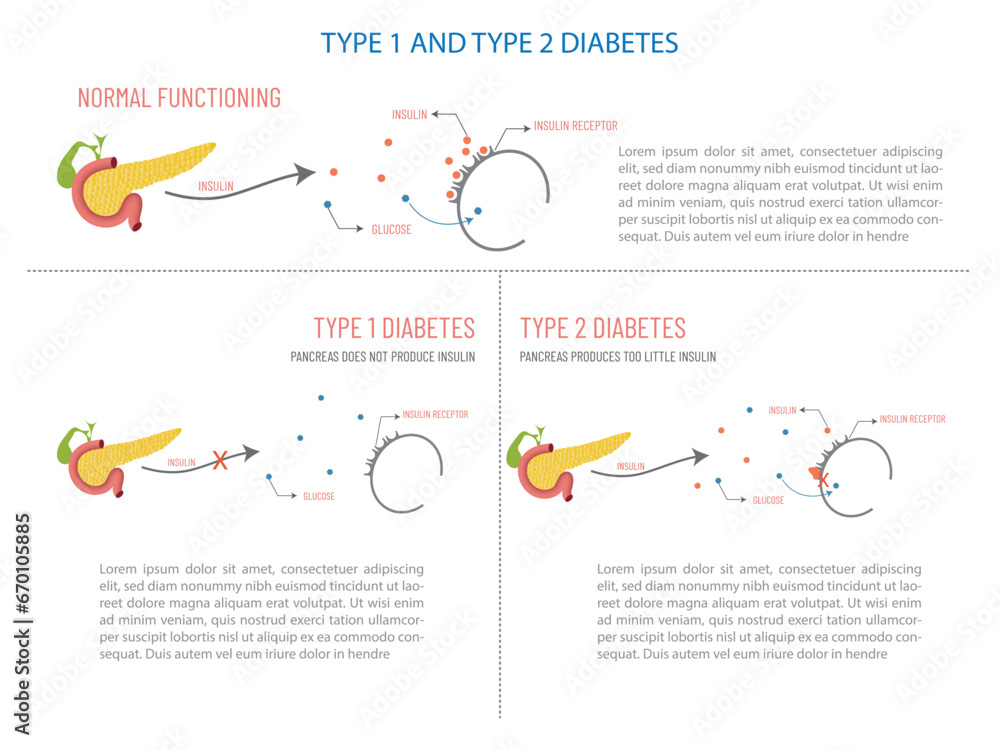 TYPE 1 AND TYPE 2 DIABETES

NORMAL FUNCTIONING

INSULIN

INSULIN

INSULIN RECEPTOR

GLUCOSE

Lorem ipsum dolor sit amet, consectetuer adipiscing elit, sed diam nonummy nibh euismod tincidunt ut laoreet dolore magna aliquam erat volutpat. Ut wisi enim ad minim veniam, quis nostrud exerci tation ullamcorper suscipit lobortis nisl ut aliquip ex ea commodo consequat. Duis autem vel eum iriure dolor in hendre

TYPE 1 DIABETES

PANCREAS DOES NOT PRODUCE INSULIN

INSULIN

INSULIN RECEPTOR

GLUCOSE

Lorem ipsum dolor sit amet, consectetuer adipiscing elit, sed diam nonummy nibh euismod tincidunt ut laoreet dolore magna aliquam erat volutpat. Ut wisi enim ad minim veniam, quis nostrud exerci tation ullamcorper suscipit lobortis nisl ut aliquip ex ea commodo consequat. Duis autem vel eum iriure dolor in hendre

TYPE 2 DIABETES

PANCREAS PRODUCES TOO LITTLE INSULIN

INSULIN

INSULIN

INSULIN RECEPTOR

GLUCOSE

Lorem ipsum dolor sit amet, consectetuer adipiscing elit, sed diam nonummy nibh euismod tincidunt ut laoreet dolore magna aliquam erat volutpat. Ut wisi enim ad minim veniam, quis nostrud exerci tation ullamcorper suscipit lobortis nisl ut aliquip ex ea commodo consequat. Duis autem vel eum iriure dolor in hendre

Adobe Stock | #670105885