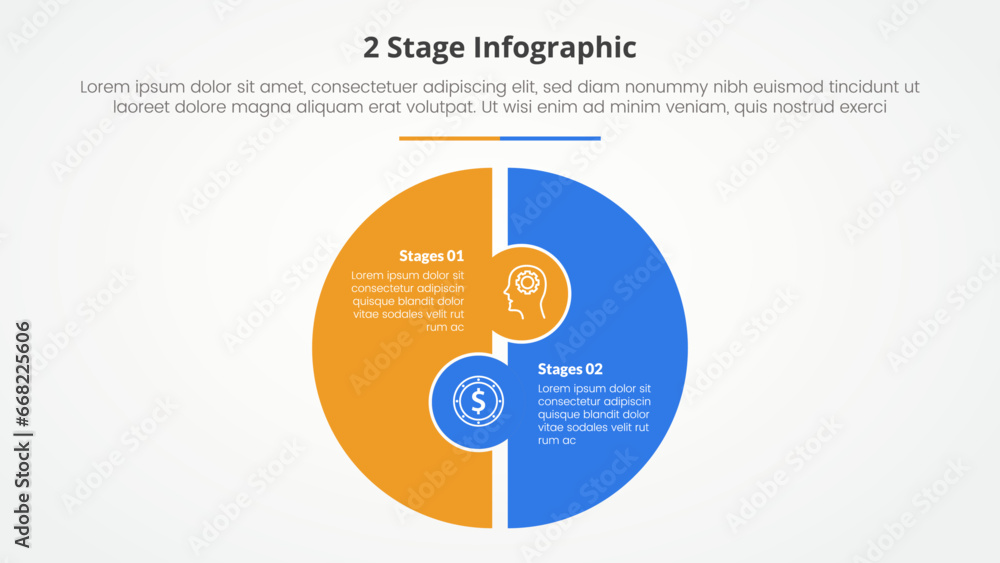 2 Stage Infographic

Lorem ipsum dolor sit amet, consectetuer adipiscing elit, sed diam nonummy nibh euismod tincidunt ut laoreet dolore magna aliquam erat volutpat. Ut wisi enim ad minim veniam, quis nostrud exerci

Stages 01

Lorem ipsum dolor sit consectetur adipiscin quisque blandit dolor vitae sodales velit rut rum ac

Stages 02

Lorem ipsum dolor sit consectetur adipiscin quisque blandit dolor vitae sodales velit rut rum ac

Adobe Stock | #668225606