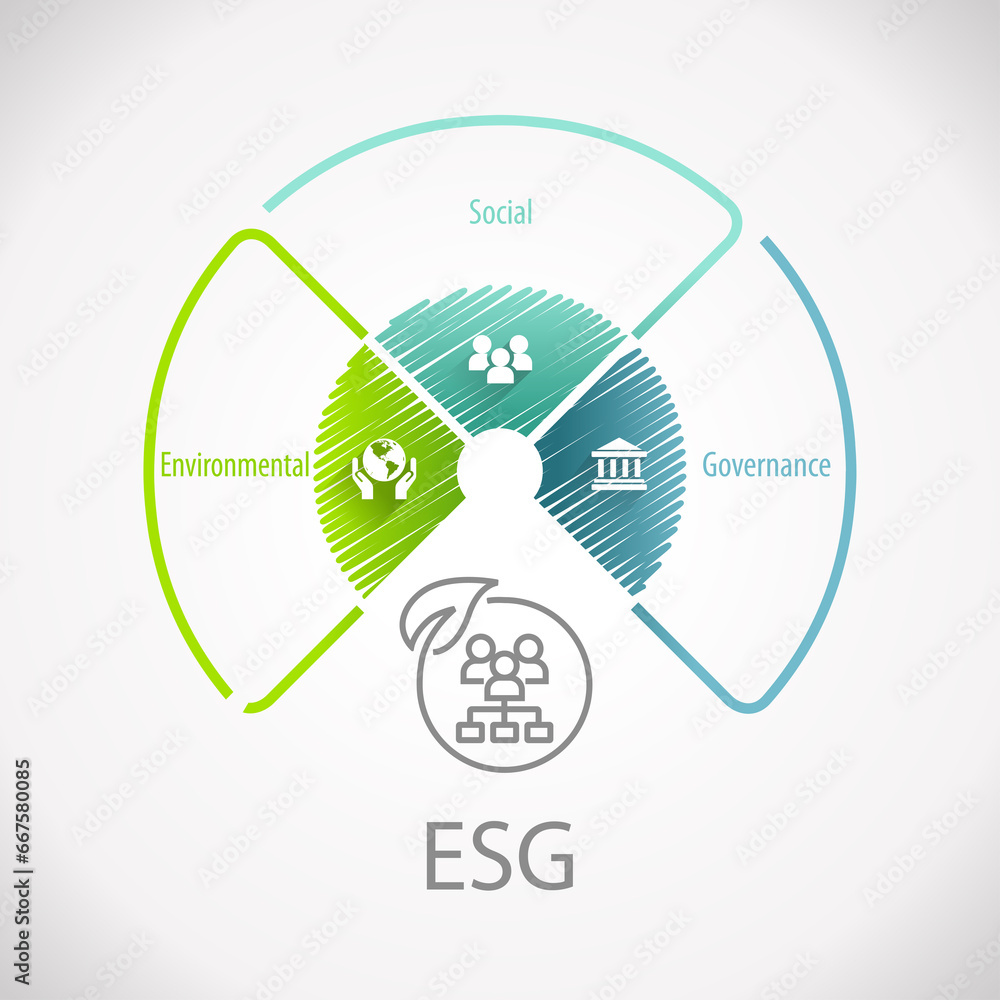 Social

Environmental

Governance

ESG

Adobe Stock | #667580085