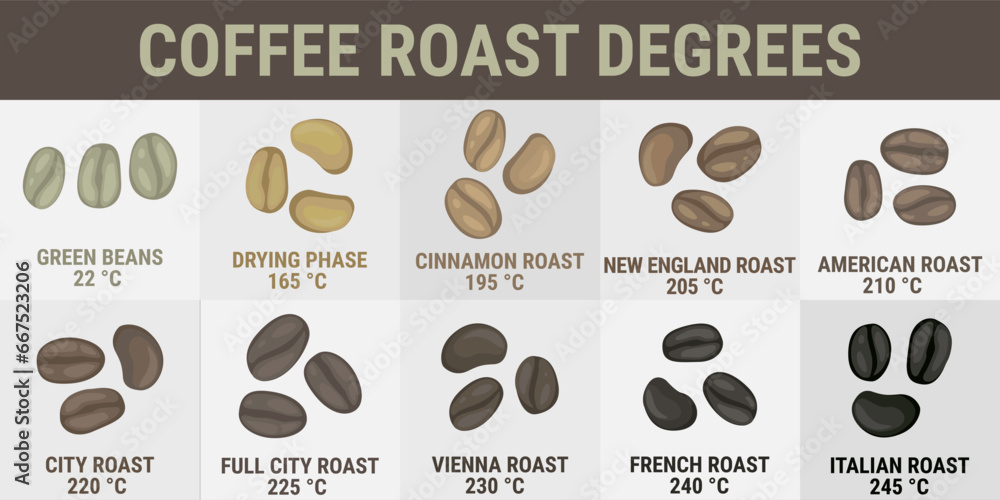 COFFEE ROAST DEGREES

GREEN BEANS
22 °C

DRYING PHASE
165 °C

CINNAMON ROAST
195 °C

NEW ENGLAND ROAST
205 °C

AMERICAN ROAST
210 °C

CITY ROAST
220 °C

FULL CITY ROAST
225 °C

VIENNA ROAST
230 °C

FRENCH ROAST
240 °C

ITALIAN ROAST
245 °C

Adobe Stock | #667523206