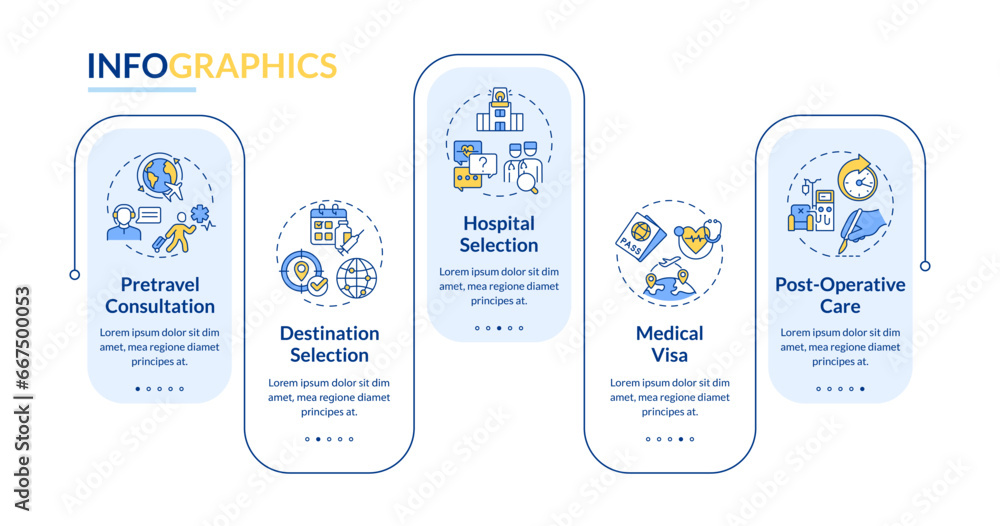 INFOGRAPHICS

Pretravel Consultation

Lorem ipsum dolor sit dim amet, mea regione diamet principes at.

Destination Selection

Lorem ipsum dolor sit dim amet, mea regione diamet principes at.

Hospital Selection

Lorem ipsum dolor sit dim amet, mea regione diamet principes at.

PASS

Medical Visa

Lorem ipsum dolor sit dim amet, mea regione diamet principes at.

Post-Operative Care

Lorem ipsum dolor sit dim amet, mea regione diamet principes at.

Adobe Stock | #667500053