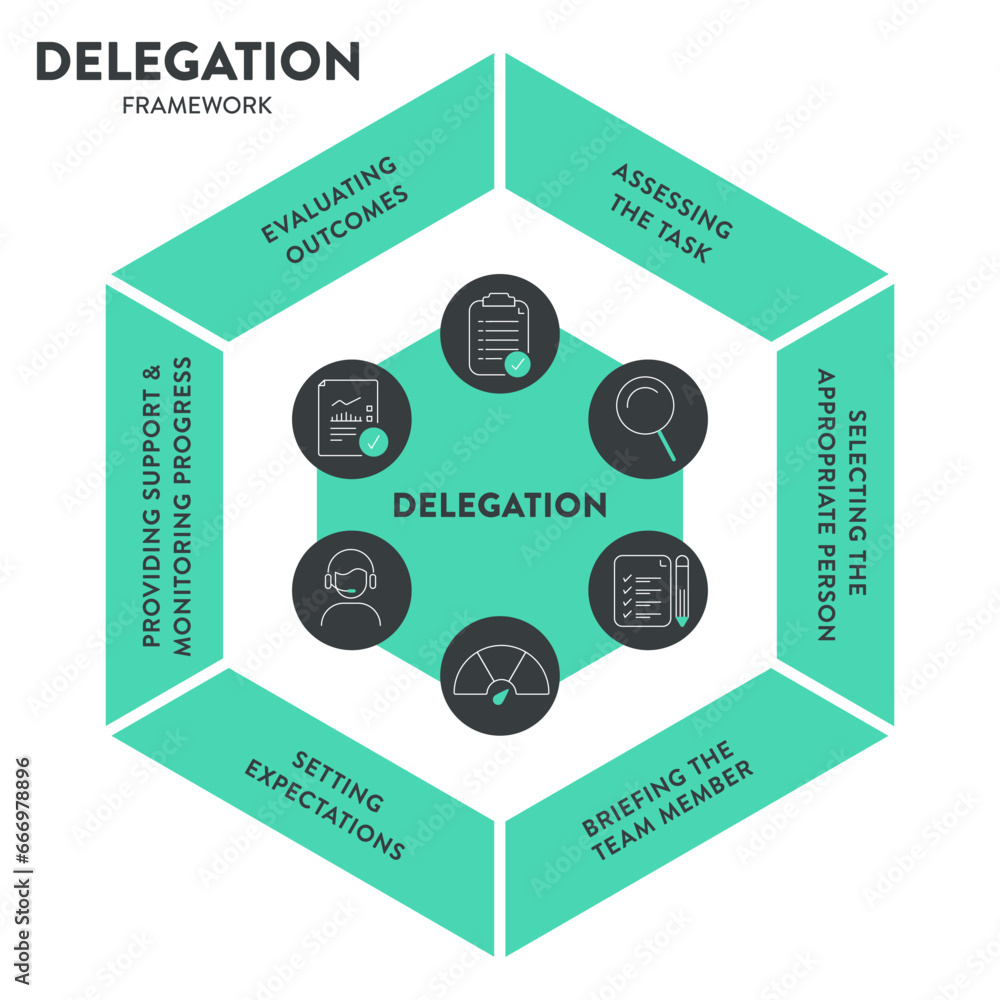 DELEGATION
FRAMEWORK

ASSESSING THE TASK

SELECTING THE APPROPRIATE PERSON

BRIEFING THE TEAM MEMBER

SETTING EXPECTATIONS

PROVIDING SUPPORT & MONITORING PROGRESS

EVALUATING OUTCOMES

DELEGATION

Adobe Stock | #666978896