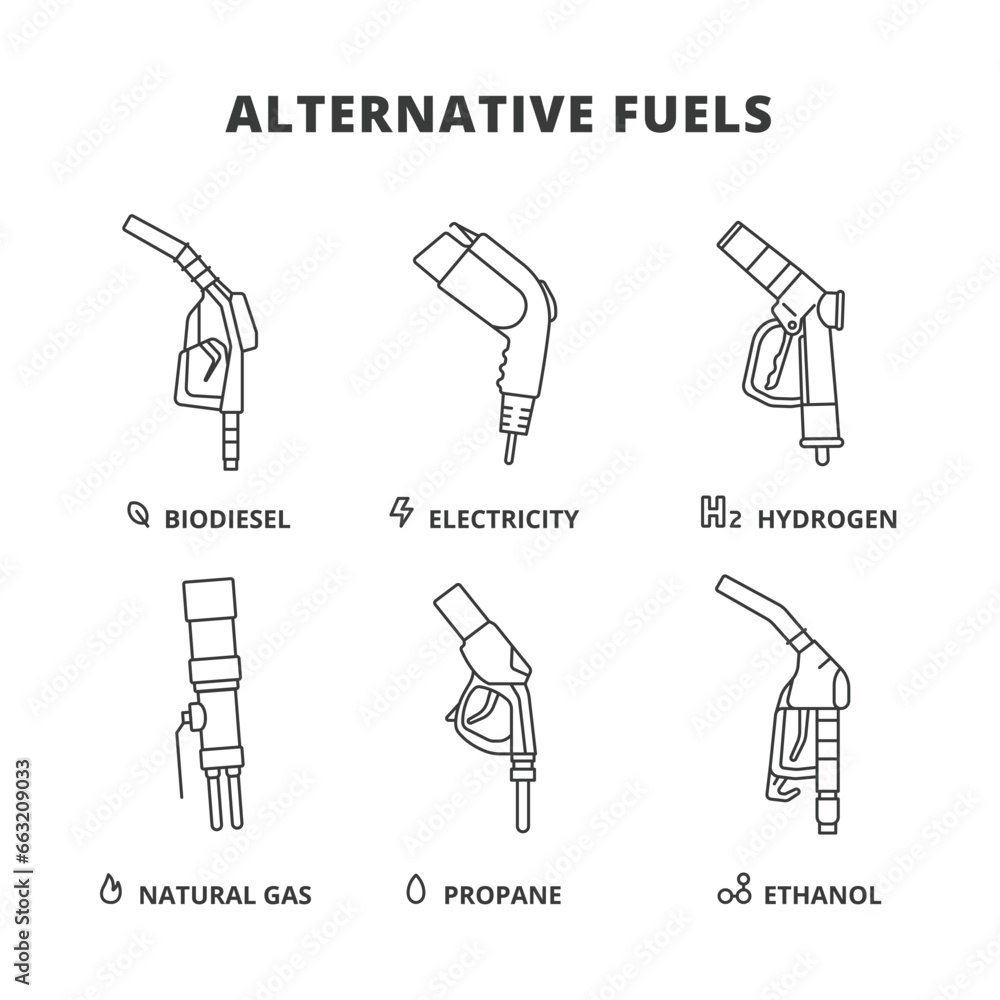 ALTERNATIVE FUELS

BIODIESEL

ELECTRICITY

$H_2$ HYDROGEN

NATURAL GAS

PROPANE

ETHANOL

Adobe Stock | #663209033