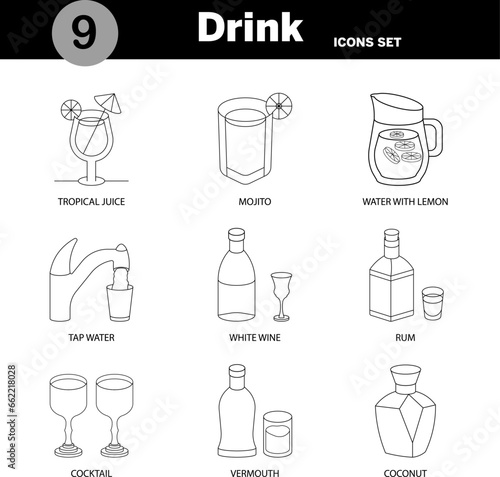 9 Drink ICONS SET

TROPICAL JUICE

MOJITO

WATER WITH LEMON

TAP WATER

WHITE WINE

RUM

COCKTAIL

VERMOUTH

COCONUT

Adobe Stock | #662218028