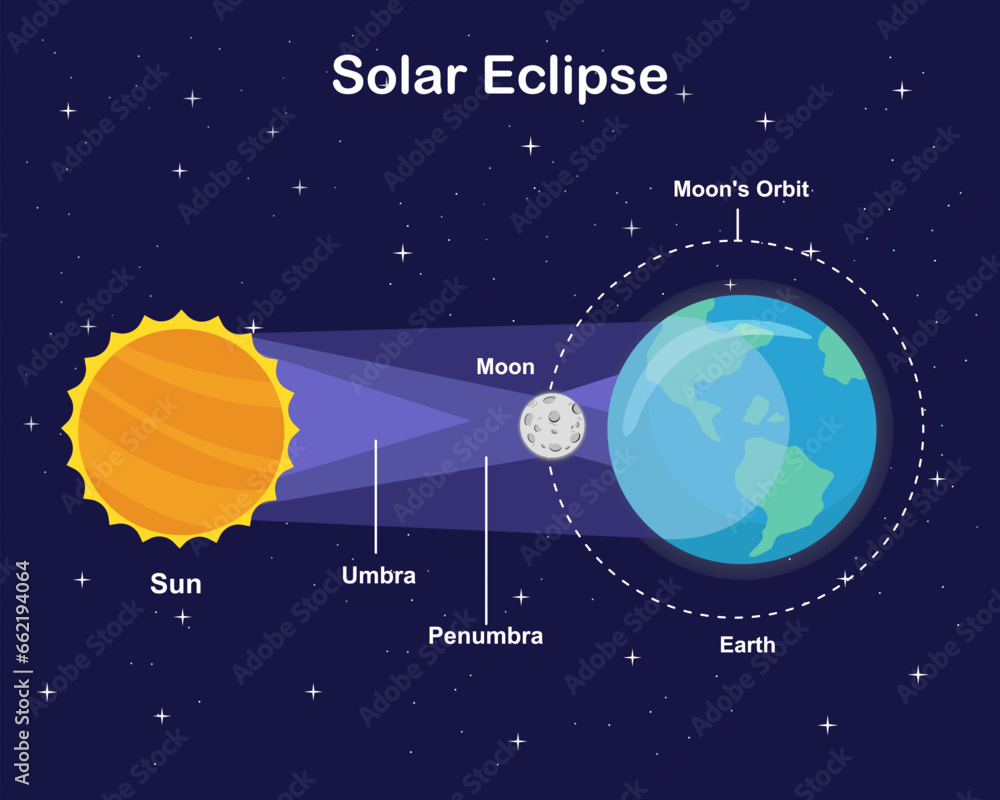 Solar Eclipse

Moon's Orbit

Moon

Sun

Umbra

Penumbra

Earth

Adobe Stock

Adobe Stock | #662194064