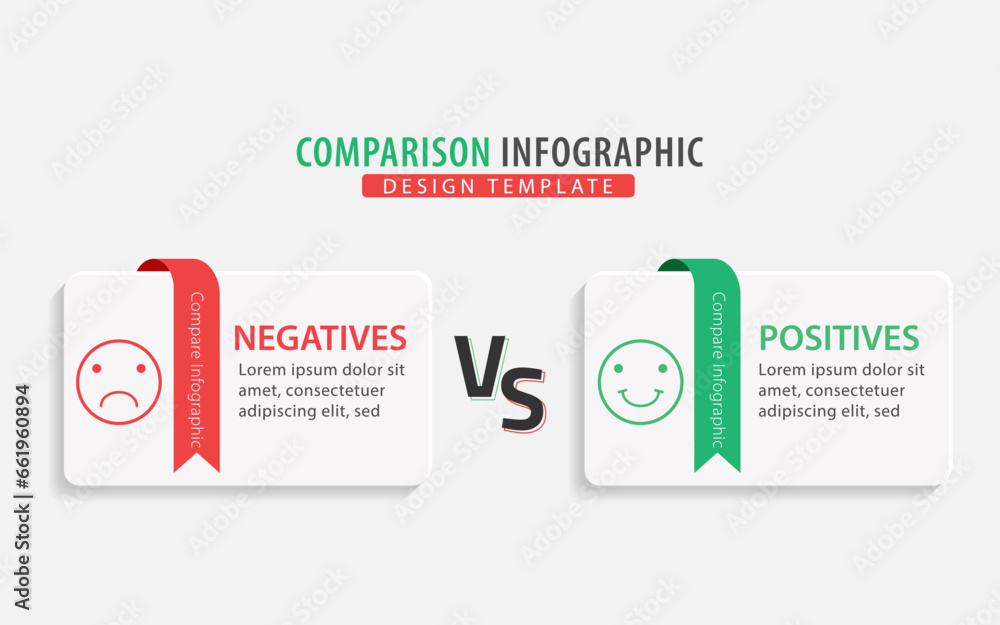 COMPARISON INFOGRAPHIC
DESIGN TEMPLATE

Compare Infographic
NEGATIVES
Lorem ipsum dolor sit amet, consectetuer adipiscing elit, sed

VS

Compare Infographic
POSITIVES
Lorem ipsum dolor sit amet, consectetuer adipiscing elit, sed

Adobe Stock | #661960894