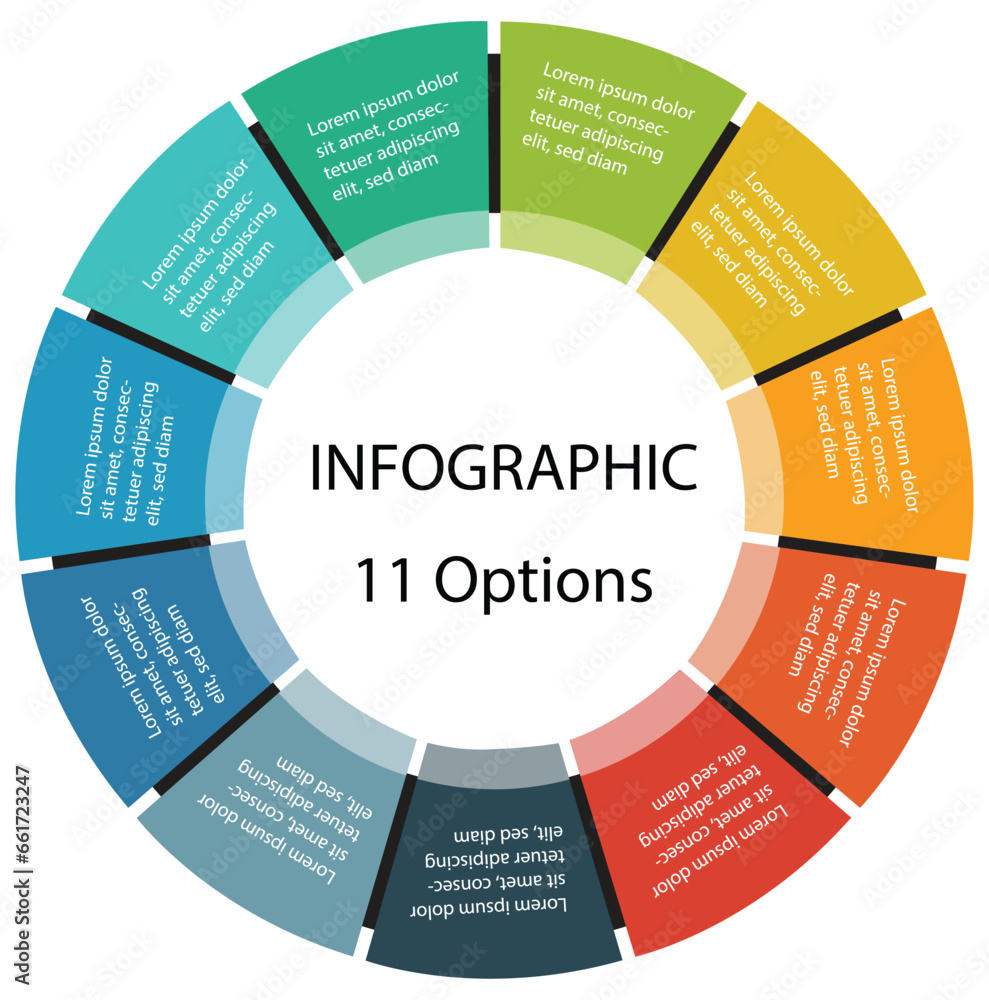 Lorem ipsum dolor sit amet, consectetuer adipiscing elit, sed diam

Lorem ipsum dolor sit amet, consectetuer adipiscing elit, sed diam

Lorem ipsum dolor sit amet, consectetuer adipiscing elit, sed diam

Lorem ipsum dolor sit amet, consectetuer adipiscing elit, sed diam

Lorem ipsum dolor sit amet, consectetuer adipiscing elit, sed diam

Lorem ipsum dolor sit amet, consectetuer adipiscing elit, sed diam

Lorem ipsum dolor sit amet, consectetuer adipiscing elit, sed diam

Lorem ipsum dolor sit amet, consectetuer adipiscing elit, sed diam

Lorem ipsum dolor sit amet, consectetuer adipiscing elit, sed diam

Lorem ipsum dolor sit amet, consectetuer adipiscing elit, sed diam

Lorem ipsum dolor sit amet, consectetuer adipiscing elit, sed diam

INFOGRAPHIC

11 Options

Adobe Stock | #661723247