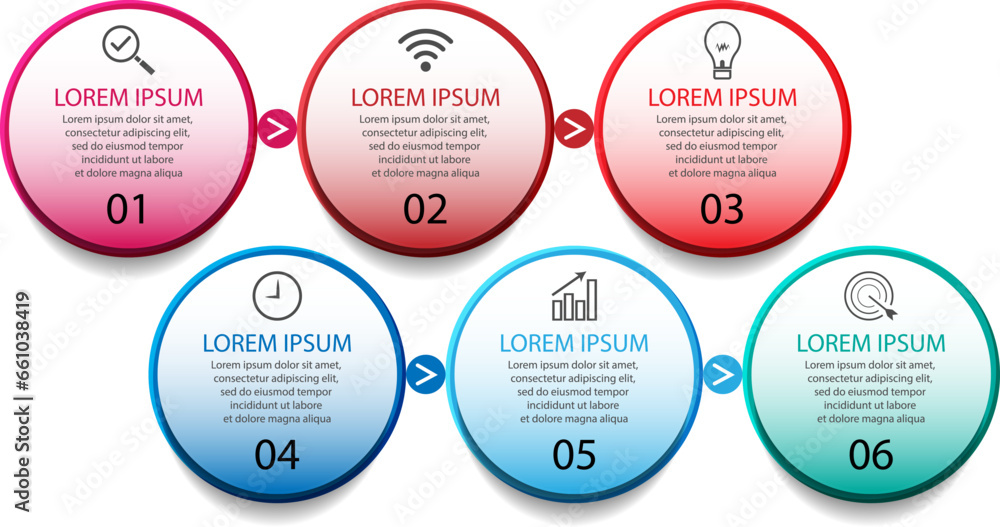 LOREM IPSUM
Lorem ipsum dolor sit amet, consectetur adipiscing elit, sed do eiusmod tempor incididunt ut labore et dolore magna aliqua
01

LOREM IPSUM
Lorem ipsum dolor sit amet, consectetur adipiscing elit, sed do eiusmod tempor incididunt ut labore et dolore magna aliqua
02

LOREM IPSUM
Lorem ipsum dolor sit amet, consectetur adipiscing elit, sed do eiusmod tempor incididunt ut labore et dolore magna aliqua
03

LOREM IPSUM
Lorem ipsum dolor sit amet, consectetur adipiscing elit, sed do eiusmod tempor incididunt ut labore et dolore magna aliqua
04

LOREM IPSUM
Lorem ipsum dolor sit amet, consectetur adipiscing elit, sed do eiusmod tempor incididunt ut labore et dolore magna aliqua
05

LOREM IPSUM
Lorem ipsum dolor sit amet, consectetur adipiscing elit, sed do eiusmod tempor incididunt ut labore et dolore magna aliqua
06

Adobe Stock | #661038419