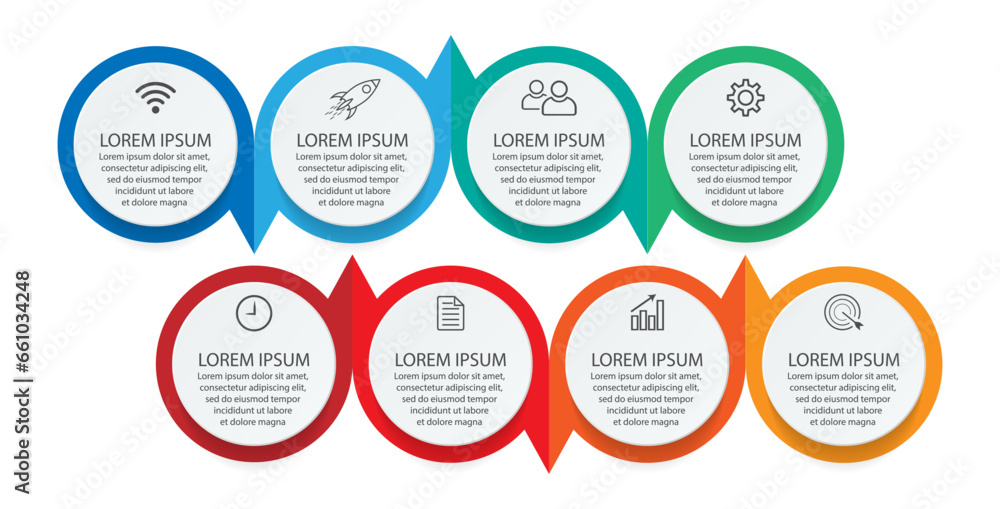 LOREM IPSUM
Lorem ipsum dolor sit amet, consectetur adipiscing elit, sed do eiusmod tempor incididunt ut labore et dolore magna

LOREM IPSUM
Lorem ipsum dolor sit amet, consectetur adipiscing elit, sed do eiusmod tempor incididunt ut labore et dolore magna

LOREM IPSUM
Lorem ipsum dolor sit amet, consectetur adipiscing elit, sed do eiusmod tempor incididunt ut labore et dolore magna

LOREM IPSUM
Lorem ipsum dolor sit amet, consectetur adipiscing elit, sed do eiusmod tempor incididunt ut labore et dolore magna

LOREM IPSUM
Lorem ipsum dolor sit amet, consectetur adipiscing elit, sed do eiusmod tempor incididunt ut labore et dolore magna

LOREM IPSUM
Lorem ipsum dolor sit amet, consectetur adipiscing elit, sed do eiusmod tempor incididunt ut labore et dolore magna

LOREM IPSUM
Lorem ipsum dolor sit amet, consectetur adipiscing elit, sed do eiusmod tempor incididunt ut labore et dolore magna

LOREM IPSUM
Lorem ipsum dolor sit amet, consectetur adipiscing elit, sed do eiusmod tempor incididunt ut labore et dolore magna

Adobe Stock | #661034248