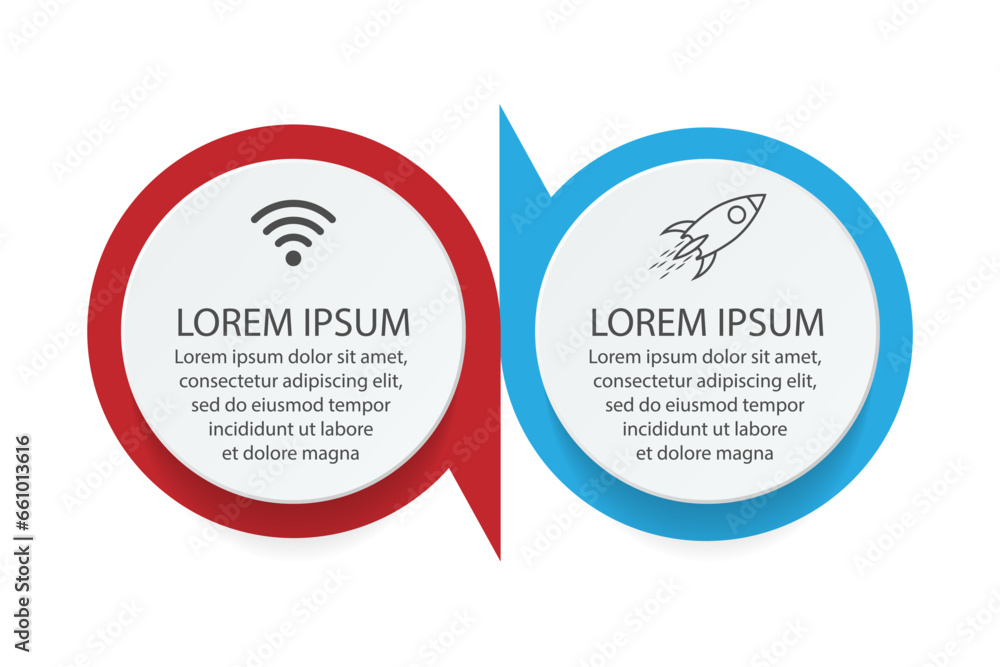 LOREM IPSUM

Lorem ipsum dolor sit amet, consectetur adipiscing elit, sed do eiusmod tempor incididunt ut labore et dolore magna

LOREM IPSUM

Lorem ipsum dolor sit amet, consectetur adipiscing elit, sed do eiusmod tempor incididunt ut labore et dolore magna

Adobe Stock | #661013616