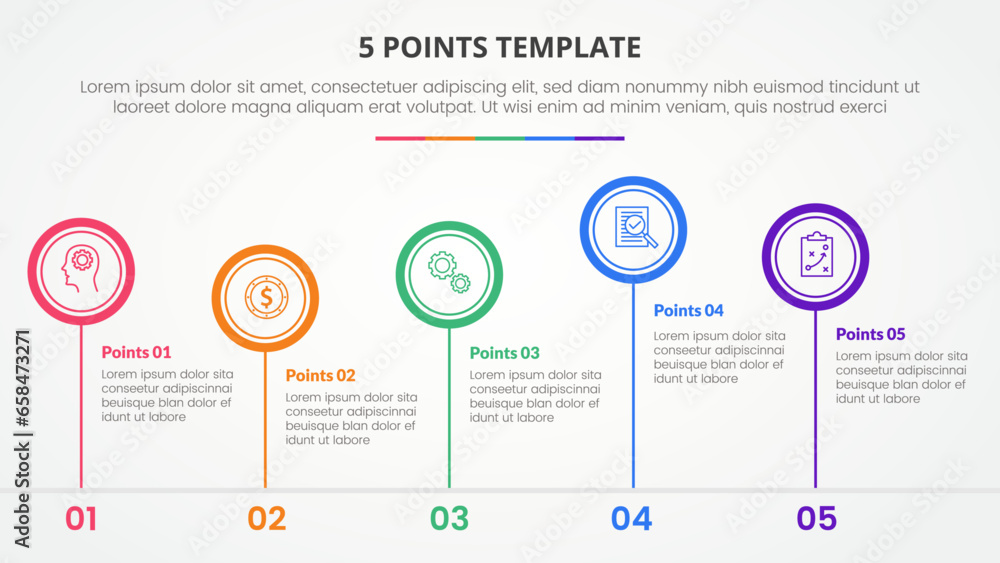 5 POINTS TEMPLATE

Lorem ipsum dolor sit amet, consectetuer adipiscing elit, sed diam nonummy nibh euismod tincidunt ut laoreet dolore magna aliquam erat volutpat. Ut wisi enim ad minim veniam, quis nostrud exerci

Points 01
Lorem ipsum dolor sita conseetur adipiscinnai beuisque blan dolor ef idunt ut labore

Points 02
Lorem ipsum dolor sita conseetur adipiscinnai beuisque blan dolor ef idunt ut labore

Points 03
Lorem ipsum dolor sita conseetur adipiscinnai beuisque blan dolor ef idunt ut labore

Points 04
Lorem ipsum dolor sita conseetur adipiscinnai beuisque blan dolor ef idunt ut labore

Points 05
Lorem ipsum dolor sita conseetur adipiscinnai beuisque blan dolor ef idunt ut labore

01
02
03
04
05

Adobe Stock | #658473271