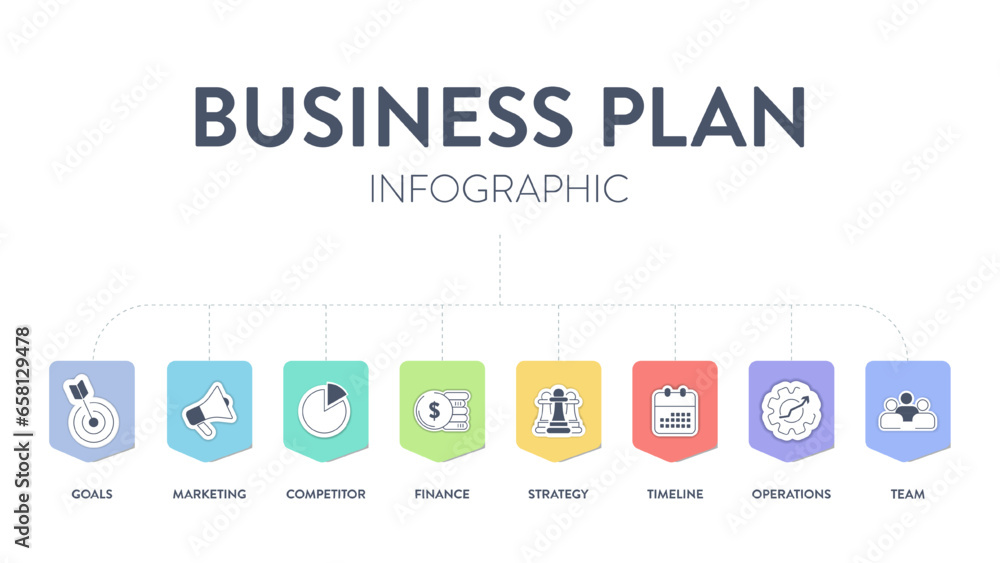 BUSINESS PLAN
INFOGRAPHIC

GOALS
MARKETING
COMPETITOR
FINANCE
STRATEGY
TIMELINE
OPERATIONS
TEAM

Adobe Stock | #658129478