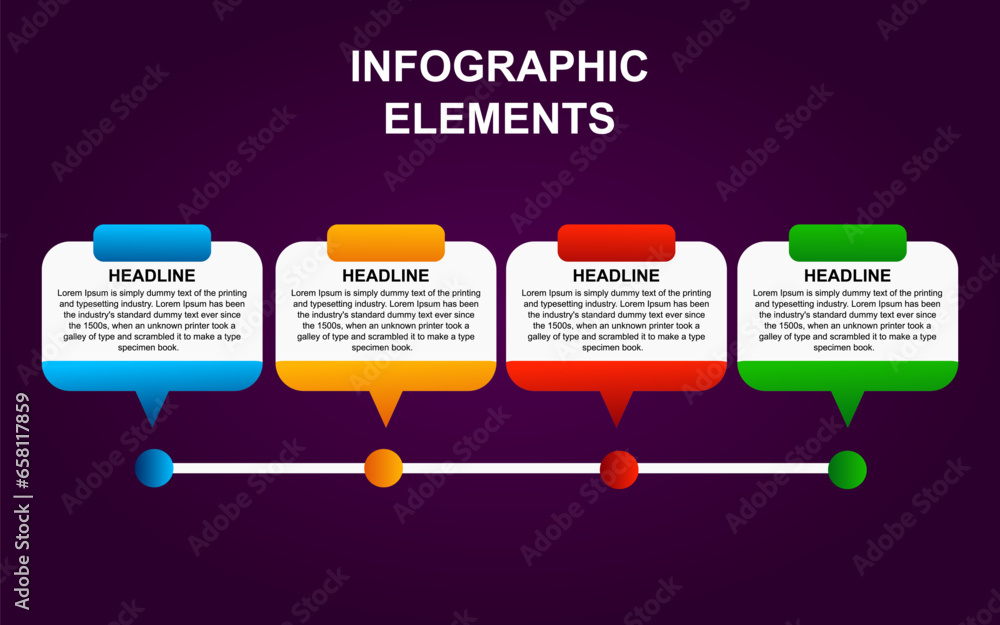 INFOGRAPHIC ELEMENTS

HEADLINE
Lorem Ipsum is simply dummy text of the printing and typesetting industry. Lorem Ipsum has been the industry's standard dummy text ever since the 1500s, when an unknown printer took a galley of type and scrambled it to make a type specimen book.

HEADLINE
Lorem Ipsum is simply dummy text of the printing and typesetting industry. Lorem Ipsum has been the industry's standard dummy text ever since the 1500s, when an unknown printer took a galley of type and scrambled it to make a type specimen book.

HEADLINE
Lorem Ipsum is simply dummy text of the printing and typesetting industry. Lorem Ipsum has been the industry's standard dummy text ever since the 1500s, when an unknown printer took a galley of type and scrambled it to make a type specimen book.

HEADLINE
Lorem Ipsum is simply dummy text of the printing and typesetting industry. Lorem Ipsum has been the industry's standard dummy text ever since the 1500s, when an unknown printer took a galley of type and scrambled it to make a type specimen book.

Adobe Stock
#658117859