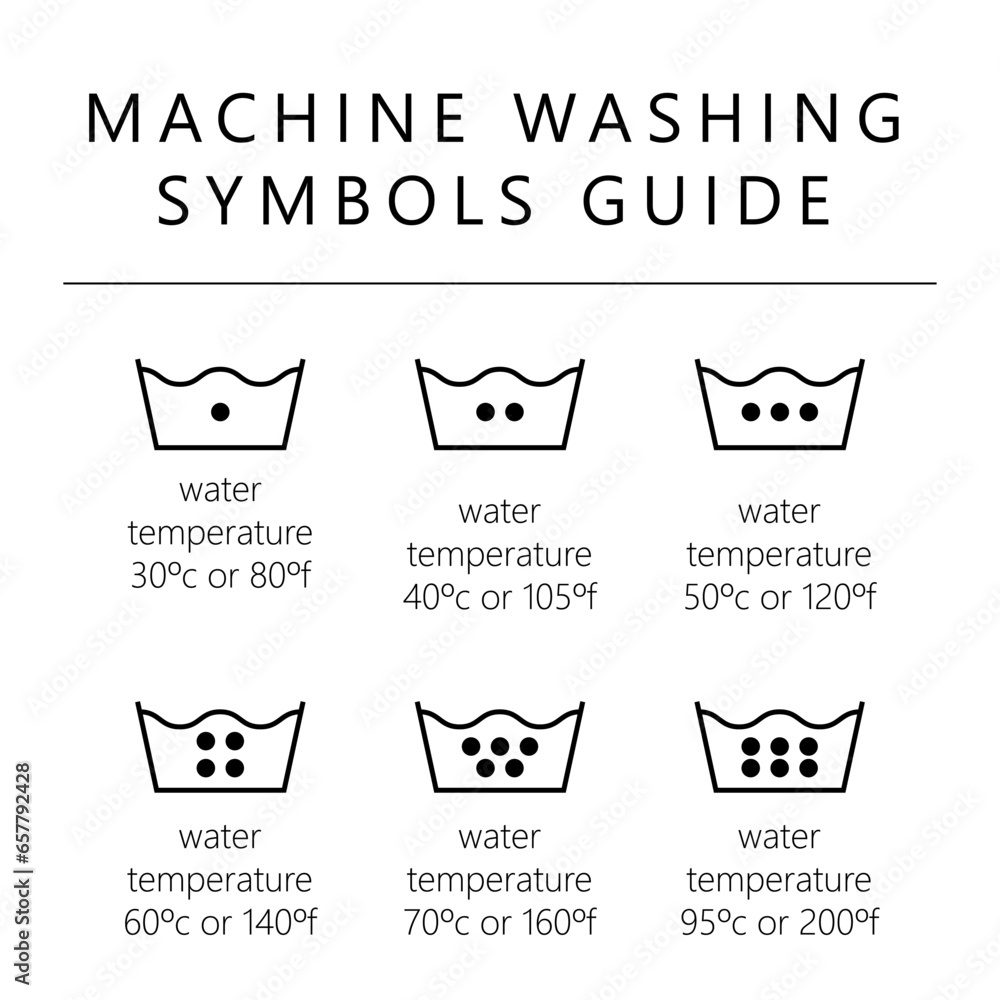 MACHINE WASHING SYMBOLS GUIDE

water temperature 30ºc or 80ºf

water temperature 40ºc or 105ºf

water temperature 50ºc or 120ºf

water temperature 60ºc or 140ºf

water temperature 70ºc or 160ºf

water temperature 95ºc or 200ºf

Adobe Stock | #657792428