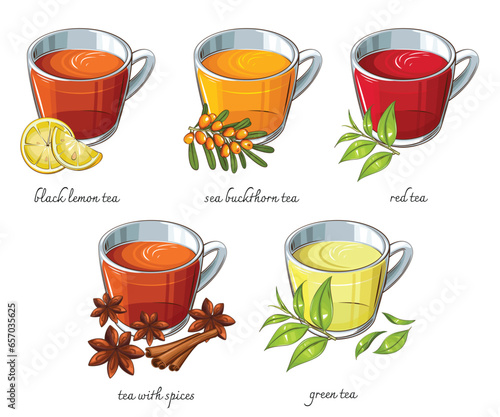 black lemon tea

sea buckthorn tea

red tea

tea with spices

green tea

Adobe Stock | #657035625