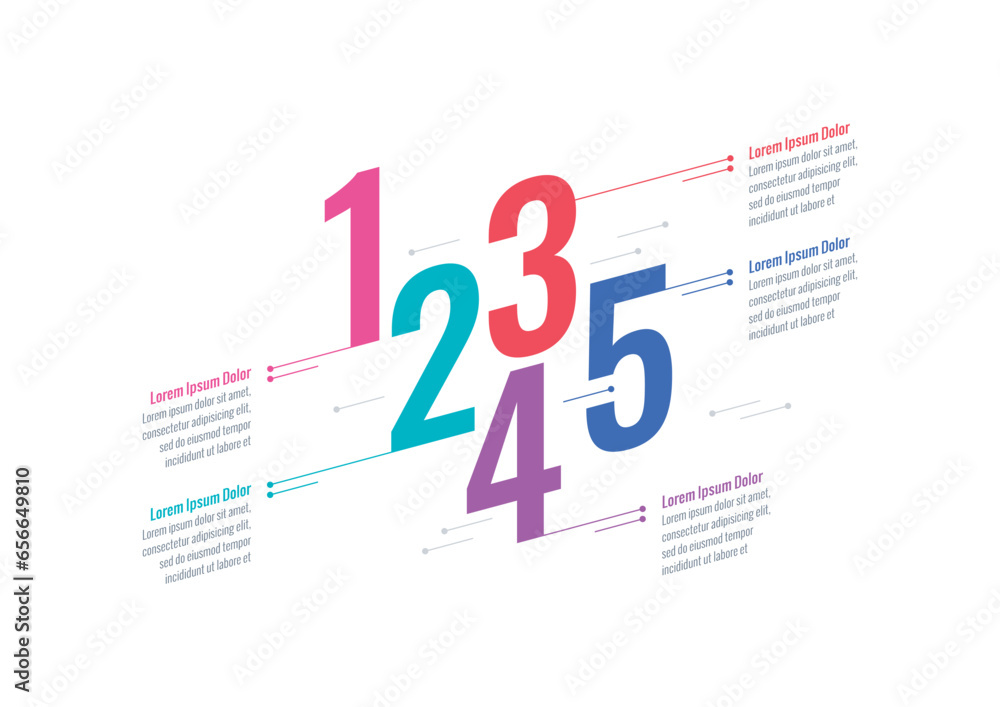 1
2
3
4
5

Lorem Ipsum Dolor
Lorem ipsum dolor sit amet, consectetur adipisicing elit, sed do eiusmod tempor incididunt ut labore et

Lorem Ipsum Dolor
Lorem ipsum dolor sit amet, consectetur adipisicing elit, sed do eiusmod tempor incididunt ut labore et

Lorem Ipsum Dolor
Lorem ipsum dolor sit amet, consectetur adipisicing elit, sed do eiusmod tempor incididunt ut labore et

Lorem Ipsum Dolor
Lorem ipsum dolor sit amet, consectetur adipisicing elit, sed do eiusmod tempor incididunt ut labore et

Lorem Ipsum Dolor
Lorem ipsum dolor sit amet, consectetur adipisicing elit, sed do eiusmod tempor incididunt ut labore et

Adobe Stock | #656649810