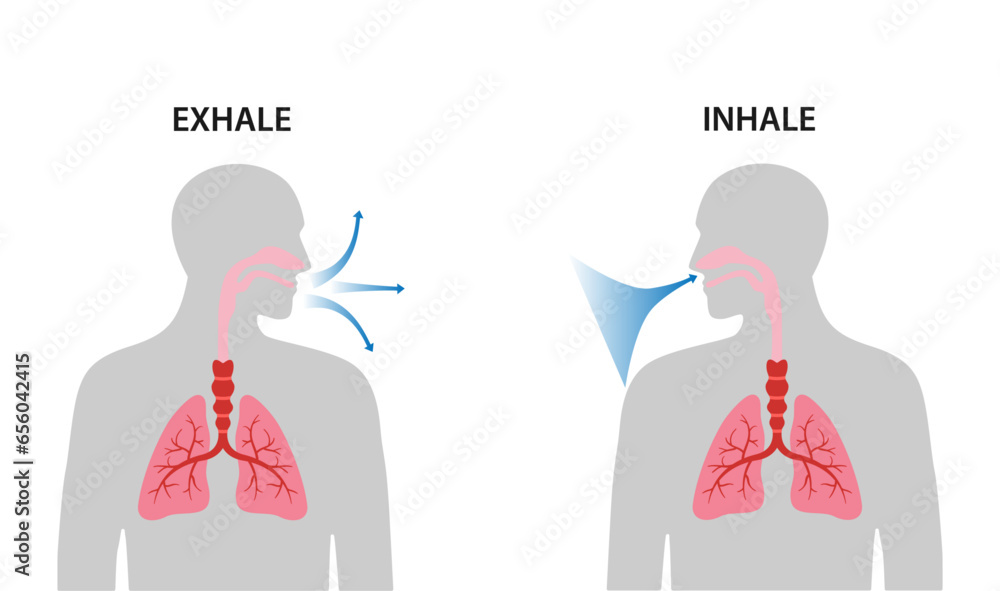 EXHALE

INHALE

Adobe Stock | #656042415