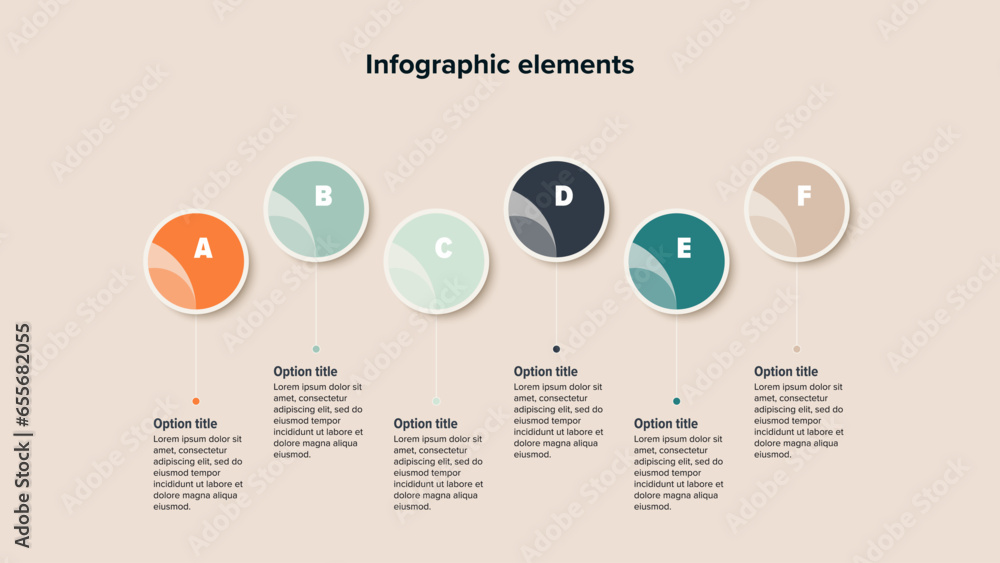 Infographic elements

A

Option title
Lorem ipsum dolor sit amet, consectetur adipiscing elit, sed do eiusmod tempor incididunt ut labore et dolore magna aliqua eiusmod.

B

Option title
Lorem ipsum dolor sit amet, consectetur adipiscing elit, sed do eiusmod tempor incididunt ut labore et dolore magna aliqua eiusmod.

C

Option title
Lorem ipsum dolor sit amet, consectetur adipiscing elit, sed do eiusmod tempor incididunt ut labore et dolore magna aliqua eiusmod.

D

Option title
Lorem ipsum dolor sit amet, consectetur adipiscing elit, sed do eiusmod tempor incididunt ut labore et dolore magna aliqua eiusmod.

E

Option title
Lorem ipsum dolor sit amet, consectetur adipiscing elit, sed do eiusmod tempor incididunt ut labore et dolore magna aliqua eiusmod.

F

Option title
Lorem ipsum dolor sit amet, consectetur adipiscing elit, sed do eiusmod tempor incididunt ut labore et dolore magna aliqua eiusmod.

Adobe Stock | #655682055