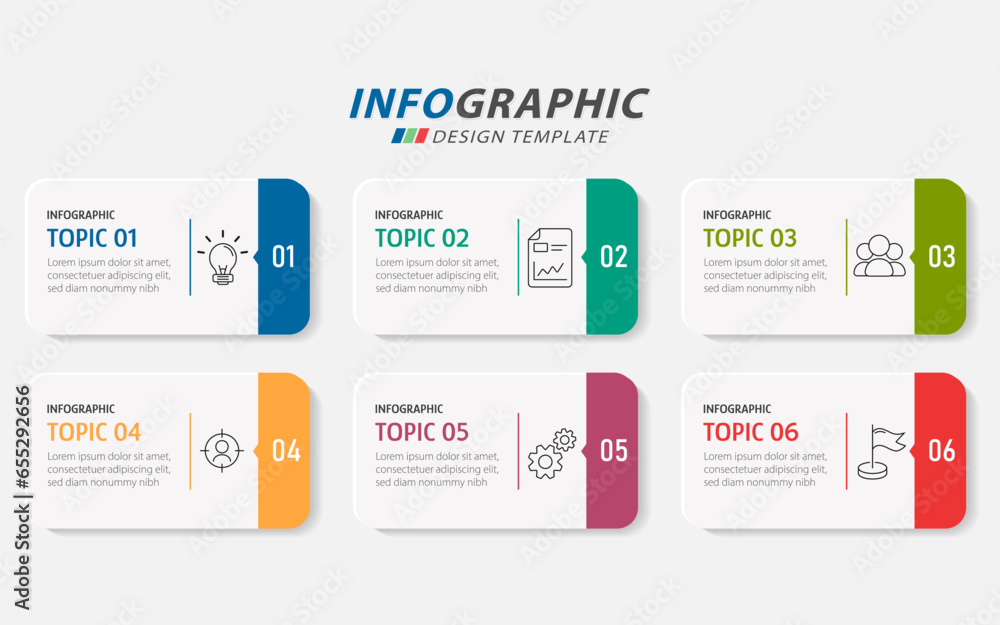 INFOGRAPHIC
DESIGN TEMPLATE

INFOGRAPHIC
TOPIC 01
Lorem ipsum dolor sit amet, consectetuer adipiscing elit, sed diam nonummy nibh
01

INFOGRAPHIC
TOPIC 02
Lorem ipsum dolor sit amet, consectetuer adipiscing elit, sed diam nonummy nibh
02

INFOGRAPHIC
TOPIC 03
Lorem ipsum dolor sit amet, consectetuer adipiscing elit, sed diam nonummy nibh
03

INFOGRAPHIC
TOPIC 04
Lorem ipsum dolor sit amet, consectetuer adipiscing elit, sed diam nonummy nibh
04

INFOGRAPHIC
TOPIC 05
Lorem ipsum dolor sit amet, consectetuer adipiscing elit, sed diam nonummy nibh
05

INFOGRAPHIC
TOPIC 06
Lorem ipsum dolor sit amet, consectetuer adipiscing elit, sed diam nonummy nibh
06

Adobe Stock | #655292656