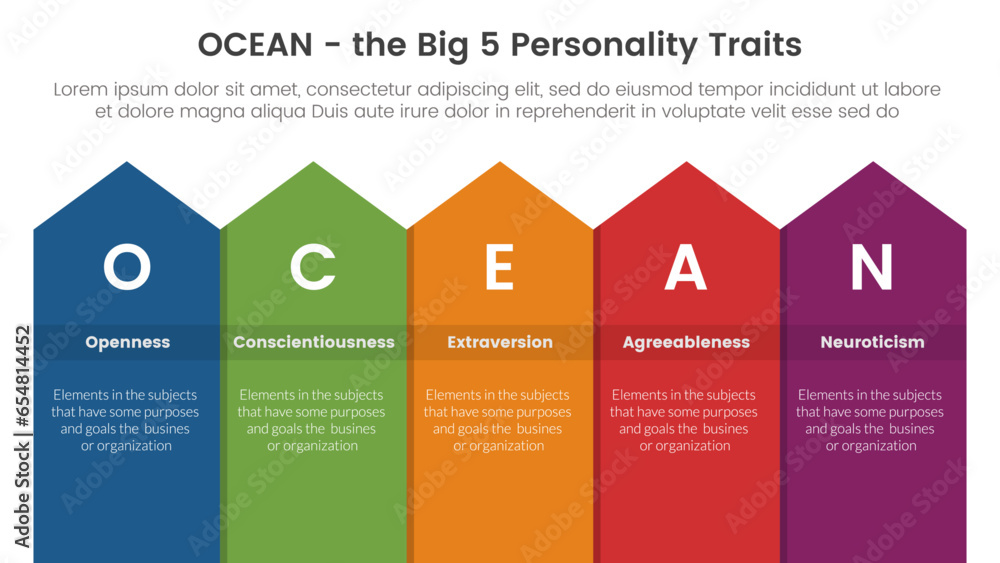 OCEAN - the Big 5 Personality Traits

Lorem ipsum dolor sit amet, consectetur adipiscing elit, sed do eiusmod tempor incididunt ut labore et dolore magna aliqua Duis aute irure dolor in reprehenderit in voluptate velit esse sed do

O

Openness

Elements in the subjects that have some purposes and goals the busines or organization

C

Conscientiousness

Elements in the subjects that have some purposes and goals the busines or organization

E

Extraversion

Elements in the subjects that have some purposes and goals the busines or organization

A

Agreeableness

Elements in the subjects that have some purposes and goals the busines or organization

N

Neuroticism

Elements in the subjects that have some purposes and goals the busines or organization

Adobe Stock | #654814452