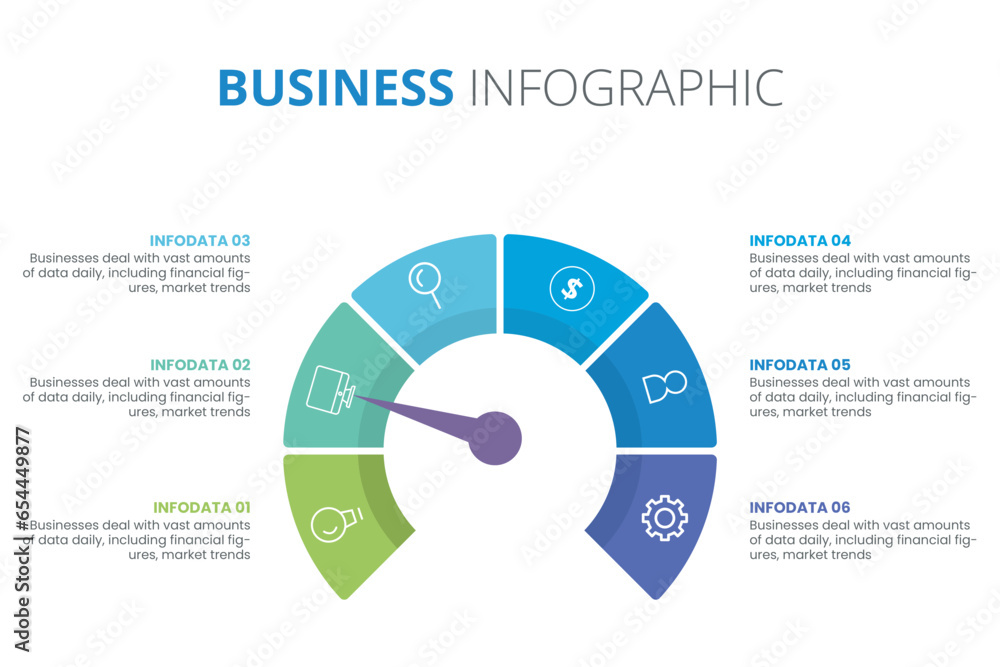 BUSINESS INFOGRAPHIC

INFODATA 03
Businesses deal with vast amounts of data daily, including financial figures, market trends

INFODATA 02
Businesses deal with vast amounts of data daily, including financial figures, market trends

INFODATA 01
Businesses deal with vast amounts of data daily, including financial figures, market trends

INFODATA 04
Businesses deal with vast amounts of data daily, including financial figures, market trends

INFODATA 05
Businesses deal with vast amounts of data daily, including financial figures, market trends

INFODATA 06
Businesses deal with vast amounts of data daily, including financial figures, market trends

Adobe Stock | #654449877