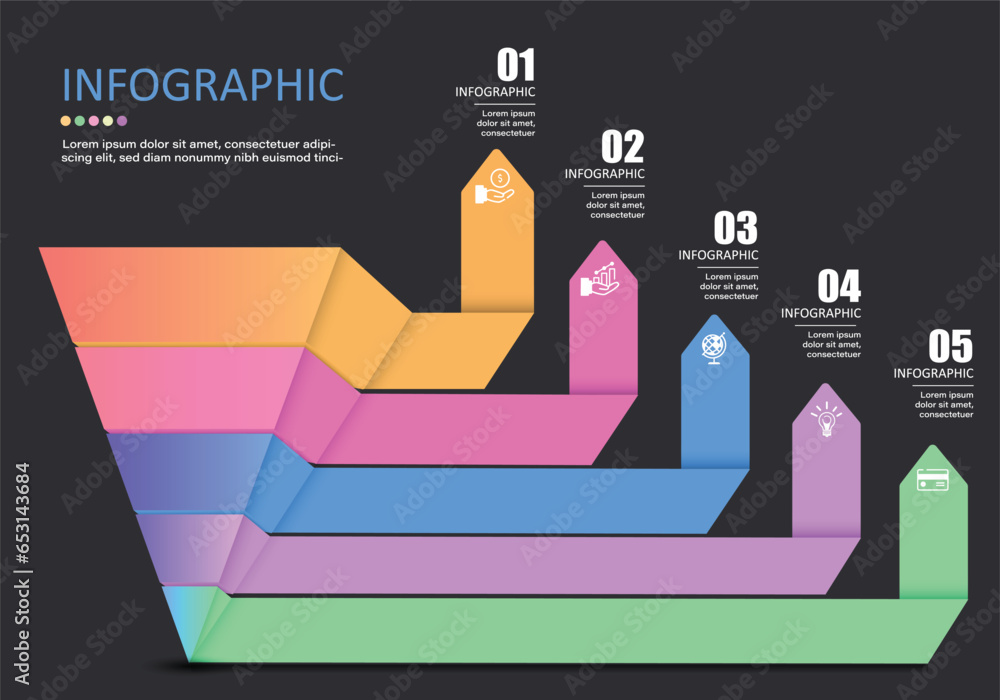 INFOGRAPHIC

Lorem ipsum dolor sit amet, consectetuer adipiscing elit, sed diam nonummy nibh euismod tinci-

01
INFOGRAPHIC
Lorem ipsum dolor sit amet, consectetuer

02
INFOGRAPHIC
Lorem ipsum dolor sit amet, consectetuer

03
INFOGRAPHIC
Lorem ipsum dolor sit amet, consectetuer

04
INFOGRAPHIC
Lorem ipsum dolor sit amet, consectetuer

05
INFOGRAPHIC
Lorem ipsum dolor sit amet, consectetuer

Adobe Stock | #653143684