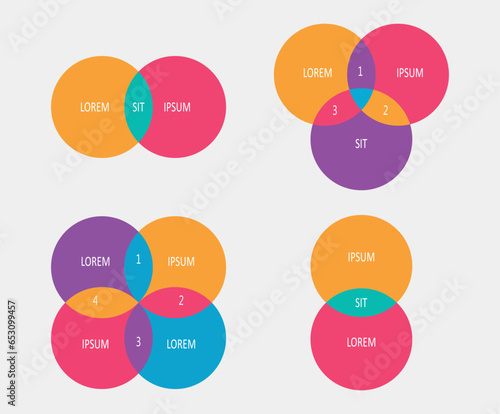 LOREM
SIT
IPSUM

LOREM
1
IPSUM
3
2
SIT

LOREM
1
IPSUM
4
2
IPSUM
3
LOREM

IPSUM
SIT
LOREM

Adobe Stock
Adobe Stock | #653099457