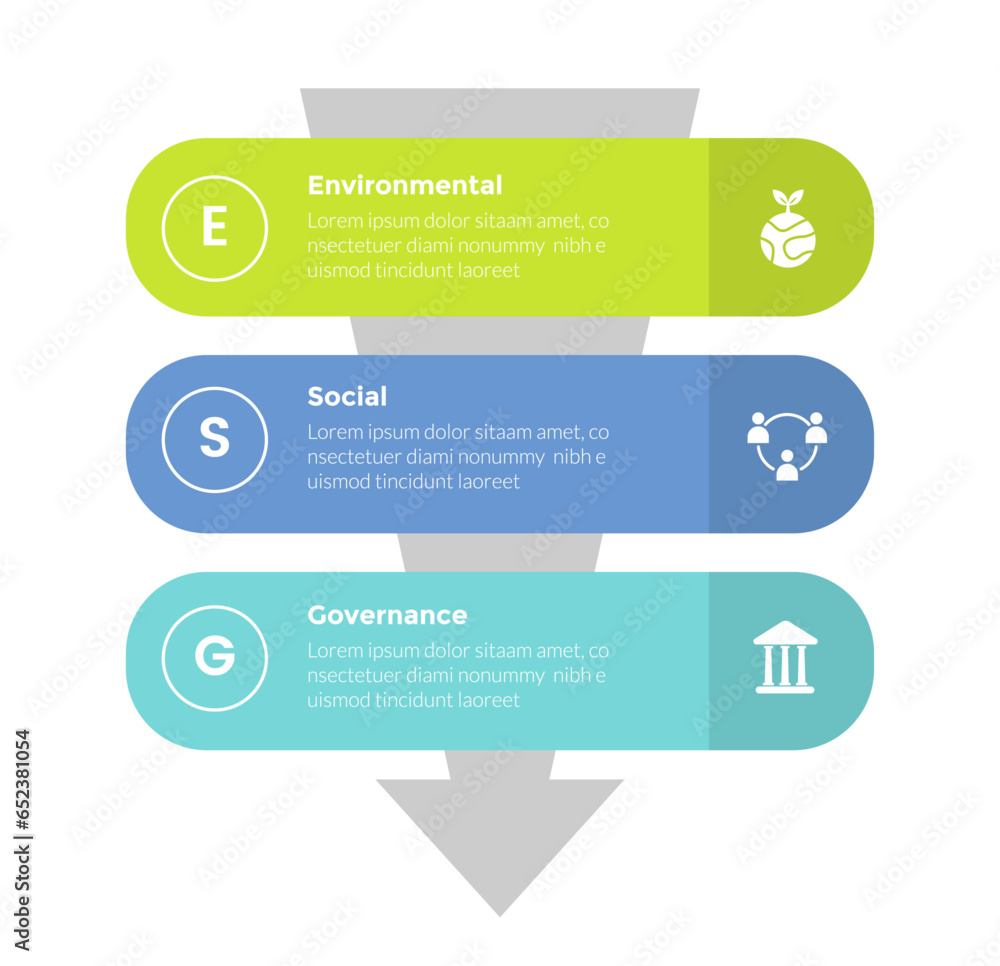 E

Environmental

Lorem ipsum dolor sitaam amet, co nsectetuer diami nonummy nibh e uismod tincidunt laoreet

S

Social

Lorem ipsum dolor sitaam amet, co nsectetuer diami nonummy nibh e uismod tincidunt laoreet

G

Governance

Lorem ipsum dolor sitaam amet, co nsectetuer diami nonummy nibh e uismod tincidunt laoreet

Adobe Stock | #652381054