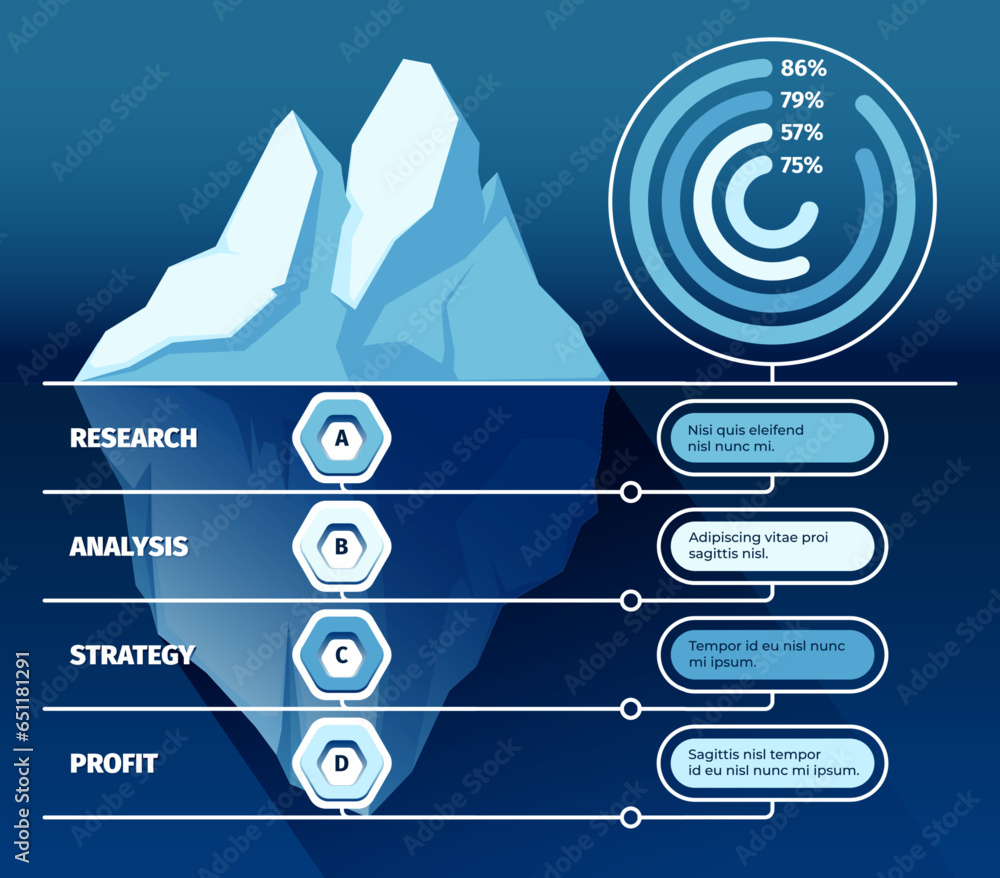 86%
79%
57%
75%

RESEARCH
A
Nisi quis eleifend nisl nunc mi.

ANALYSIS
B
Adipiscing vitae proi sagittis nisl.

STRATEGY
C
Tempor id eu nisl nunc mi ipsum.

PROFIT
D
Sagittis nisl tempor id eu nisl nunc mi ipsum.

Adobe Stock
#651181291