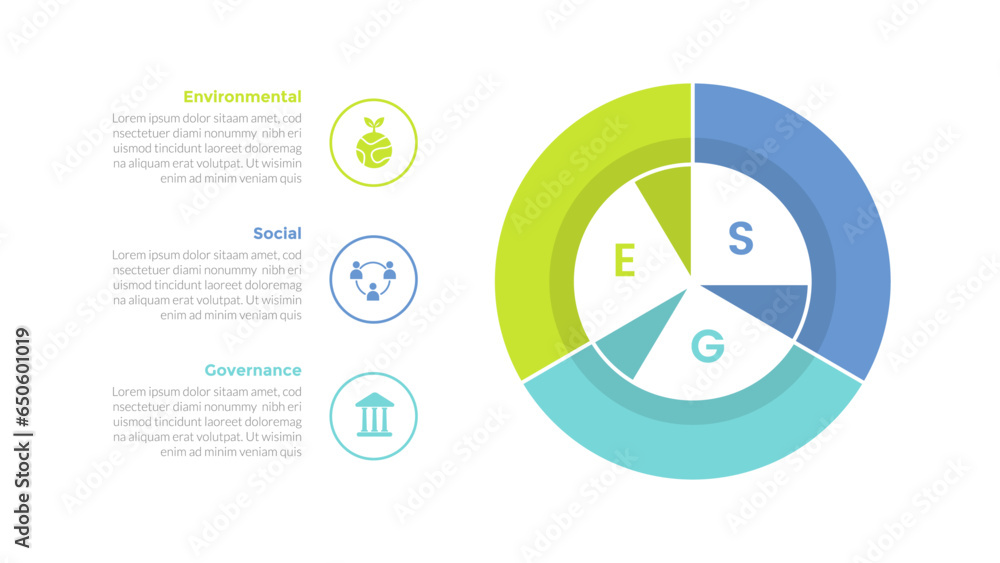 Environmental

Lorem ipsum dolor sitaam amet, cod nsectetuer diami nonummy nibh eri uismod tincidunt laoreet doloremag na aliquam erat volutpat. Ut wisimin enim ad minim veniam quis

Social

Lorem ipsum dolor sitaam amet, cod nsectetuer diami nonummy nibh eri uismod tincidunt laoreet doloremag na aliquam erat volutpat. Ut wisimin enim ad minim veniam quis

Governance

Lorem ipsum dolor sitaam amet, cod nsectetuer diami nonummy nibh eri uismod tincidunt laoreet doloremag na aliquam erat volutpat. Ut wisimin enim ad minim veniam quis

E

S

G

Adobe Stock | #650601019