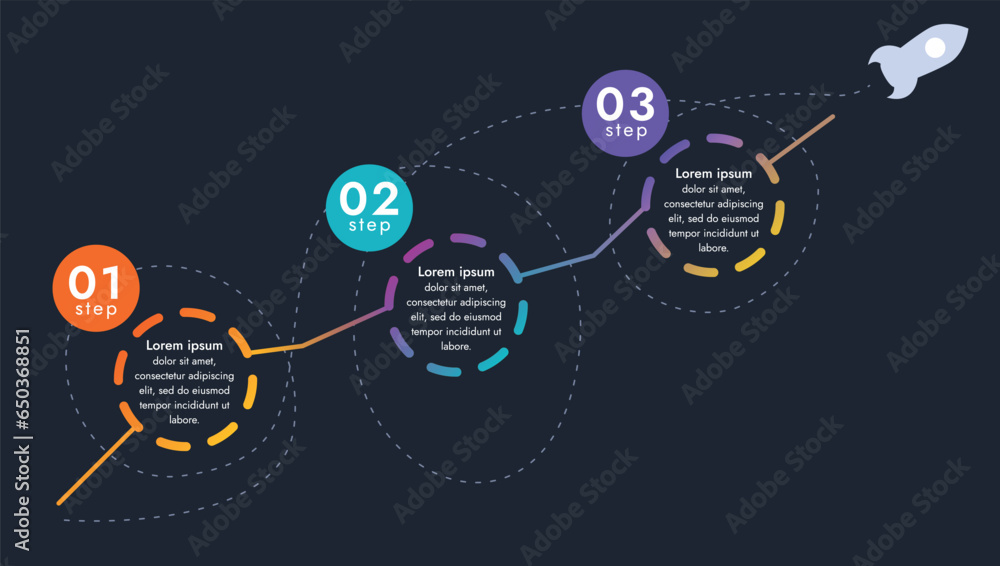 01
step

Lorem ipsum
dolor sit amet, consectetur adipiscing elit, sed do eiusmod tempor incididunt ut labore.

02
step

Lorem ipsum
dolor sit amet, consectetur adipiscing elit, sed do eiusmod tempor incididunt ut labore.

03
step

Lorem ipsum
dolor sit amet, consectetur adipiscing elit, sed do eiusmod tempor incididunt ut labore.

Adobe Stock | #650368851