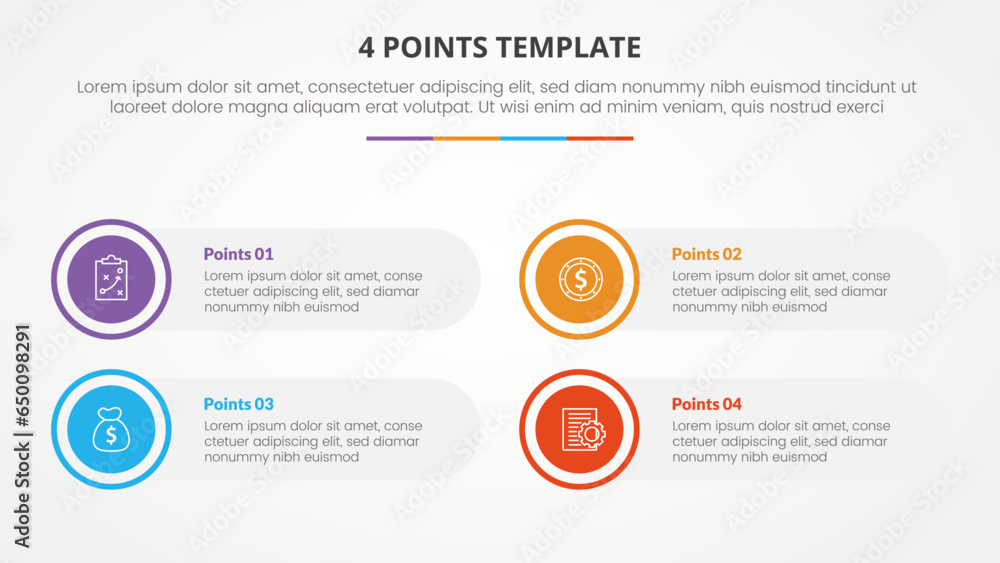 4 POINTS TEMPLATE

Lorem ipsum dolor sit amet, consectetuer adipiscing elit, sed diam nonummy nibh euismod tincidunt ut laoreet dolore magna aliquam erat volutpat. Ut wisi enim ad minim veniam, quis nostrud exerci

Points 01
Lorem ipsum dolor sit amet, conse ctetuer adipiscing elit, sed diamar nonummy nibh euismod

Points 02
Lorem ipsum dolor sit amet, conse ctetuer adipiscing elit, sed diamar nonummy nibh euismod

Points 03
Lorem ipsum dolor sit amet, conse ctetuer adipiscing elit, sed diamar nonummy nibh euismod

Points 04
Lorem ipsum dolor sit amet, conse ctetuer adipiscing elit, sed diamar nonummy nibh euismod

Adobe Stock | #650098291